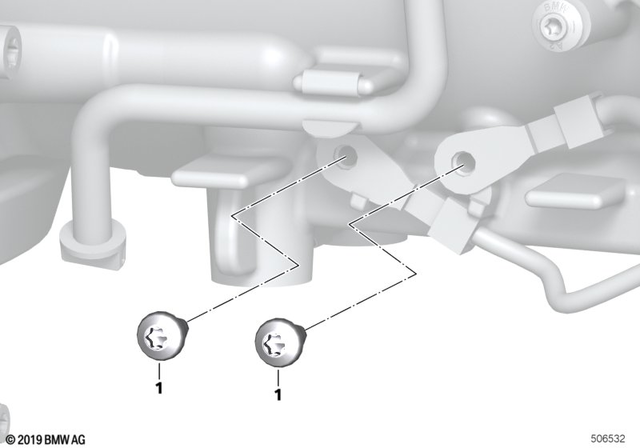 BMW
A2

1
1

© 2019 BMW AG
506532