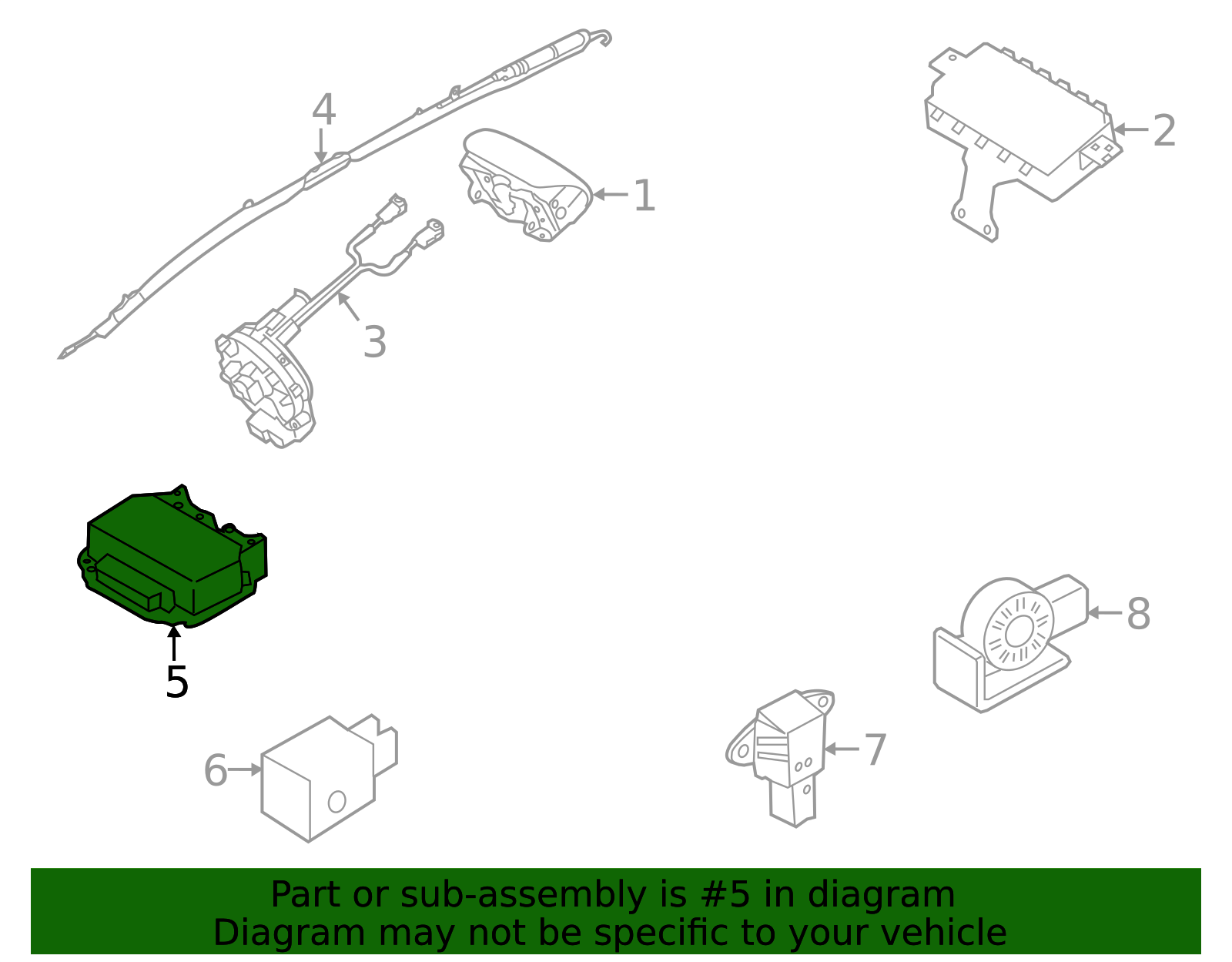 4
2
1
3
5
8
7
6
Part or sub-assembly is #5 in diagram
Diagram may not be specific to your vehicle