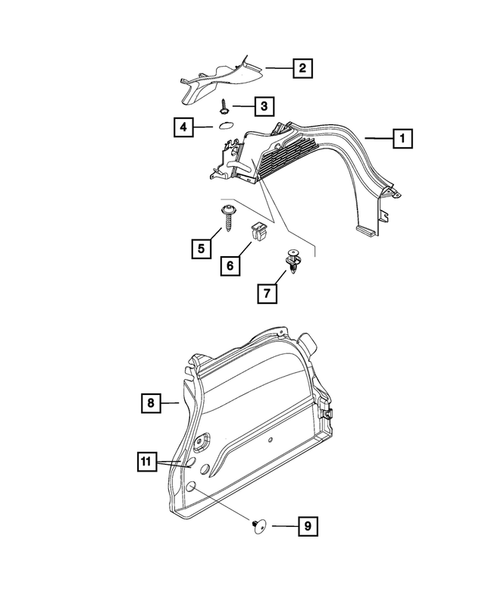 2
3
4
1
5
6
7
8
11
9