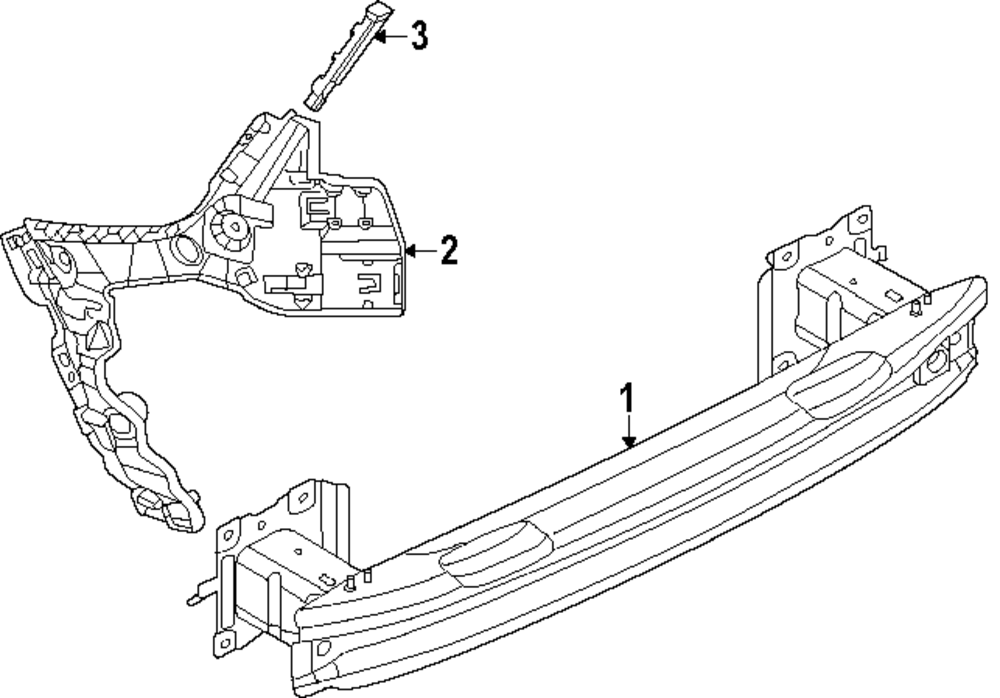 3
2
1