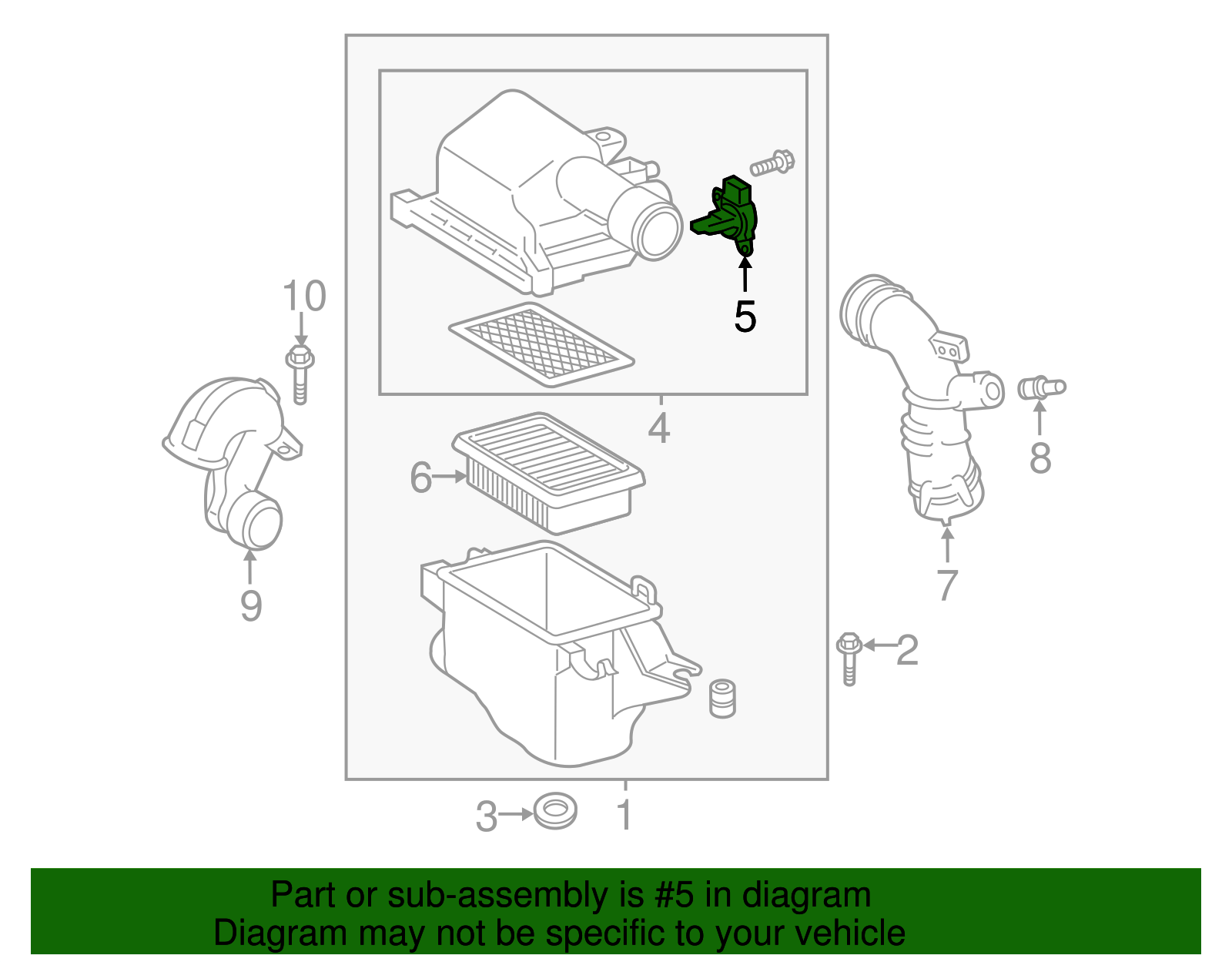 10

5

4

6

8

9

7

2

3

1

Part or sub-assembly is #5 in diagram
Diagram may not be specific to your vehicle