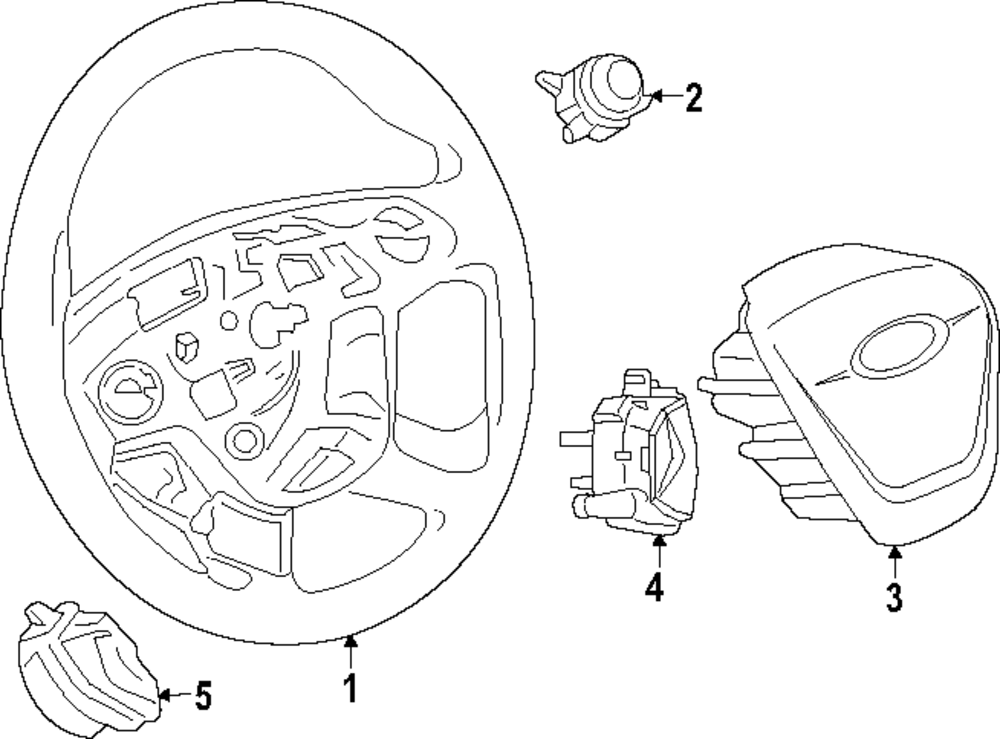 2
3
4
5
1