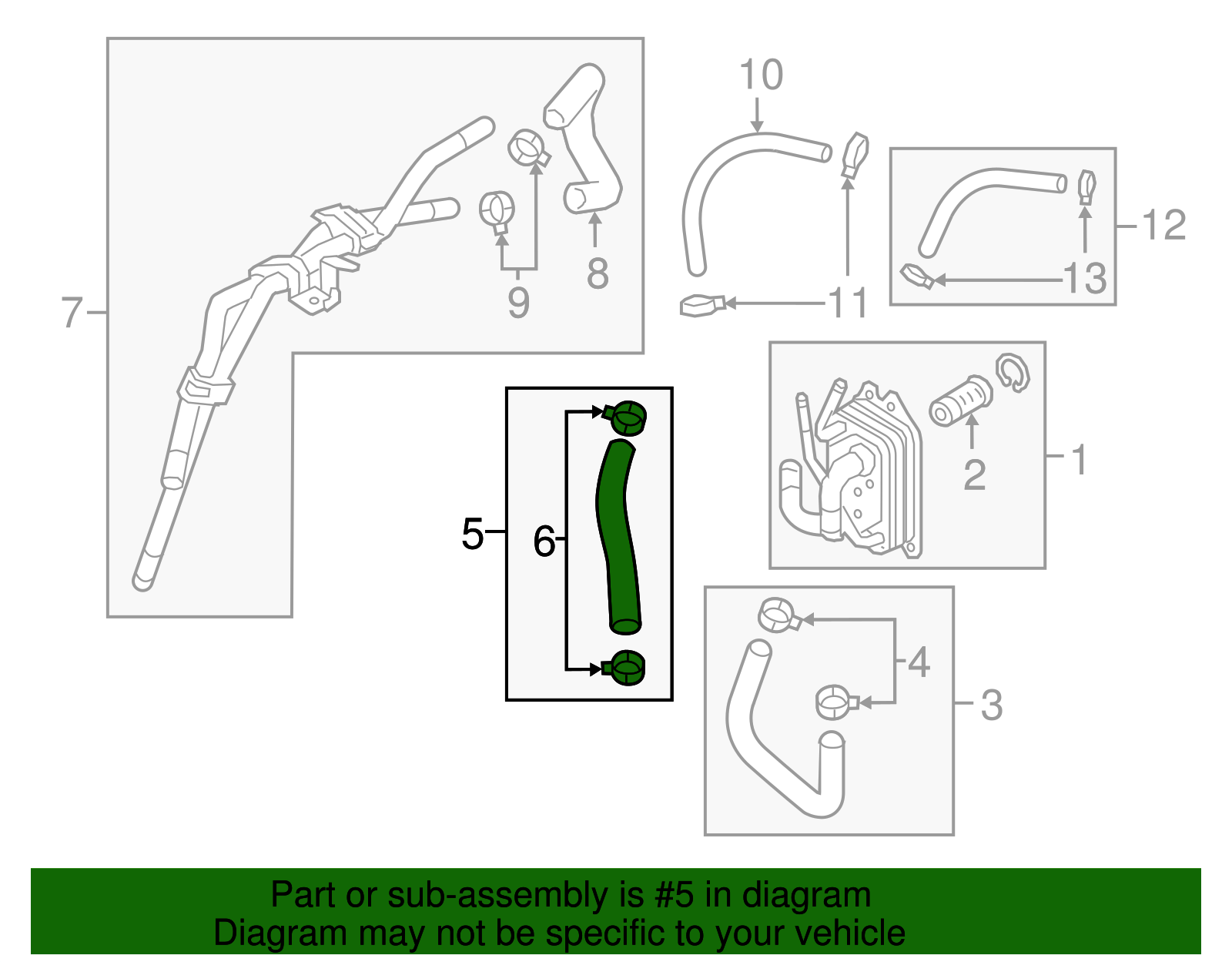 10

7

9

8

11

12

13

5

6

2

1

4

3

Part or sub-assembly is #5 in diagram
Diagram may not be specific to your vehicle