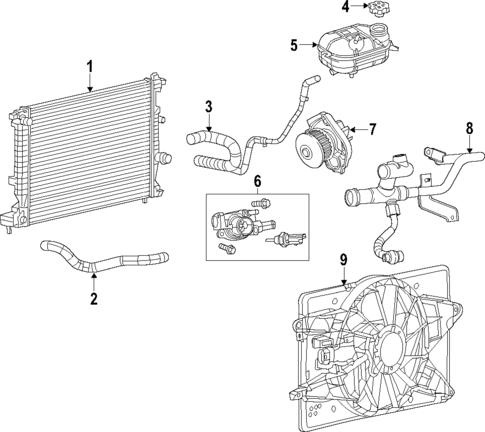 4
5
1
3
7
8
6
2
9