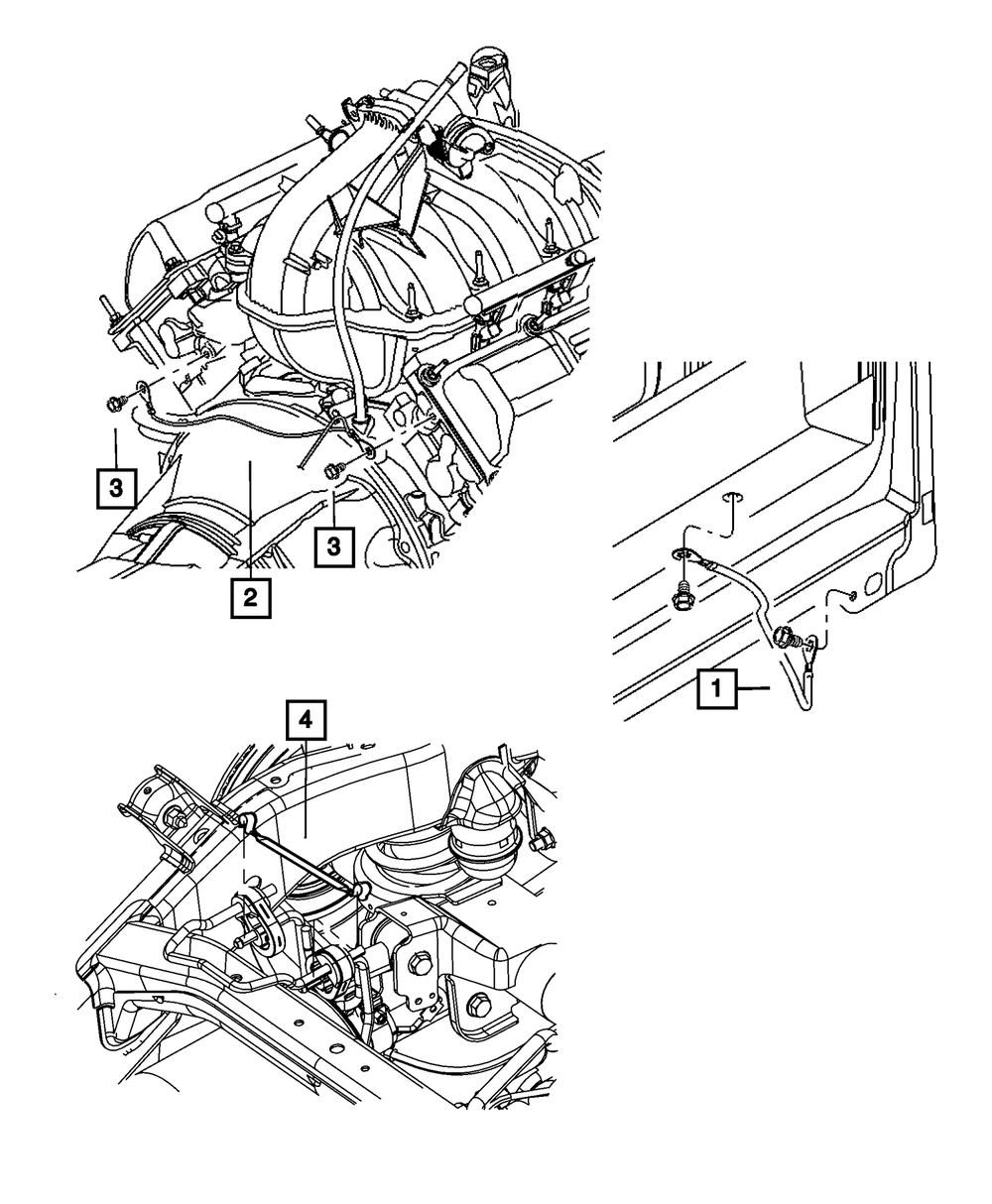 3
3
2
1
4