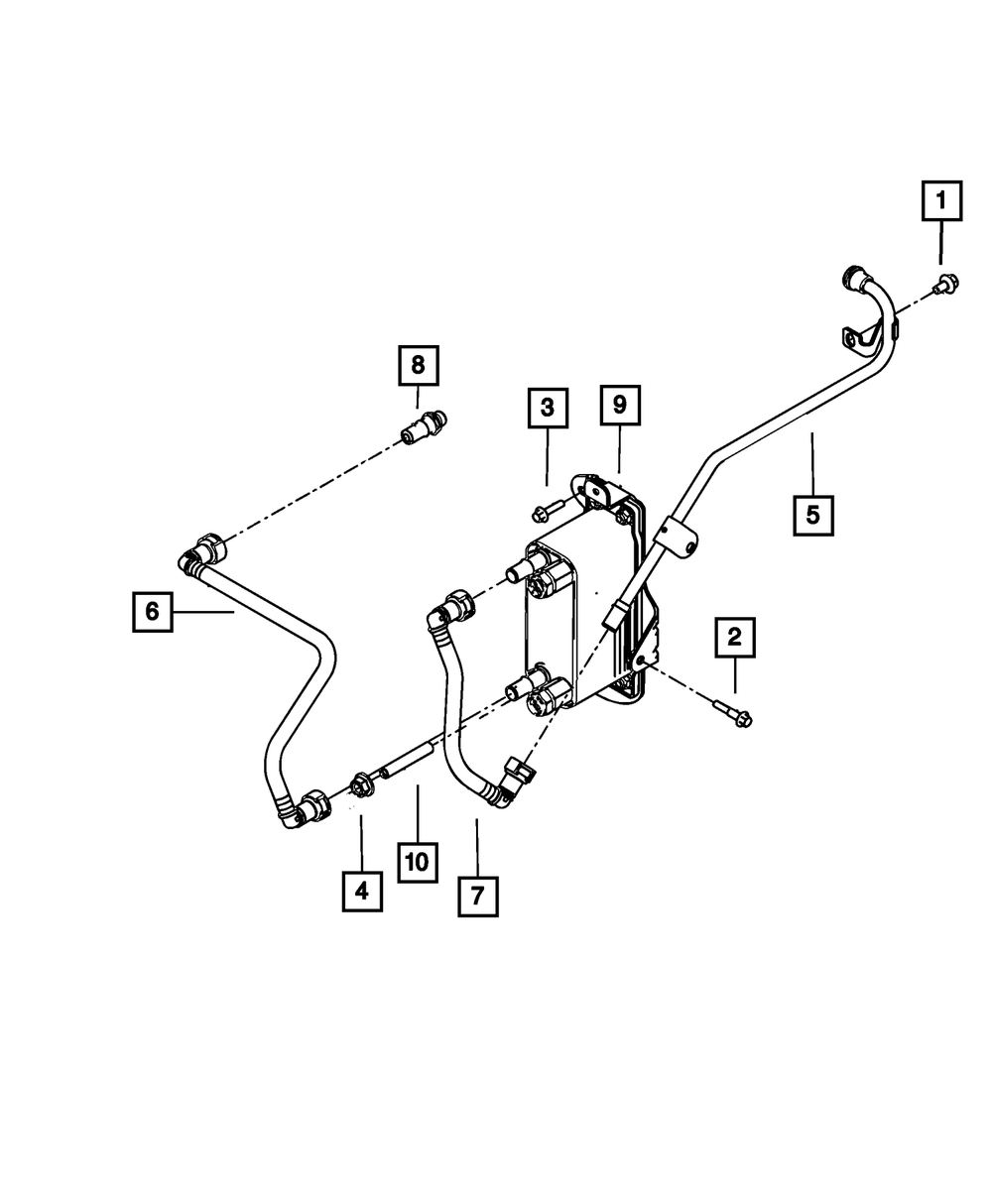 1
8
3
9
5
6
2
4
10
7