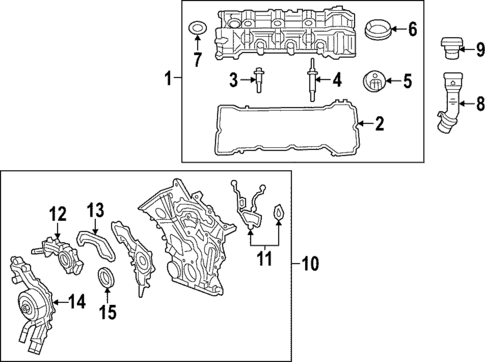 7
6
9
1
3
4
5
8
2
12
13
11
10
14
15