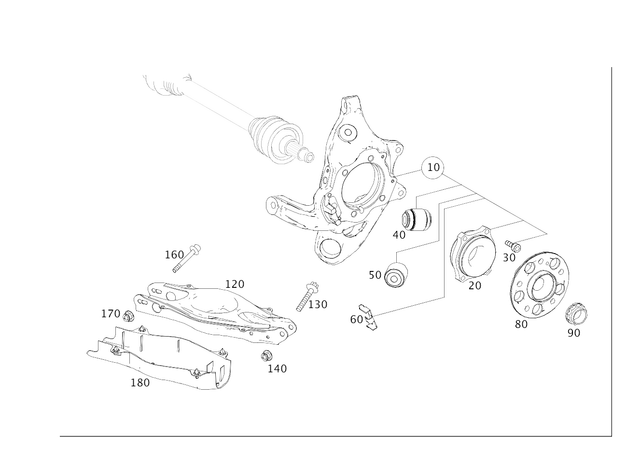 10
40
30
160
50
20
120
130
170
60
80
90
140
180