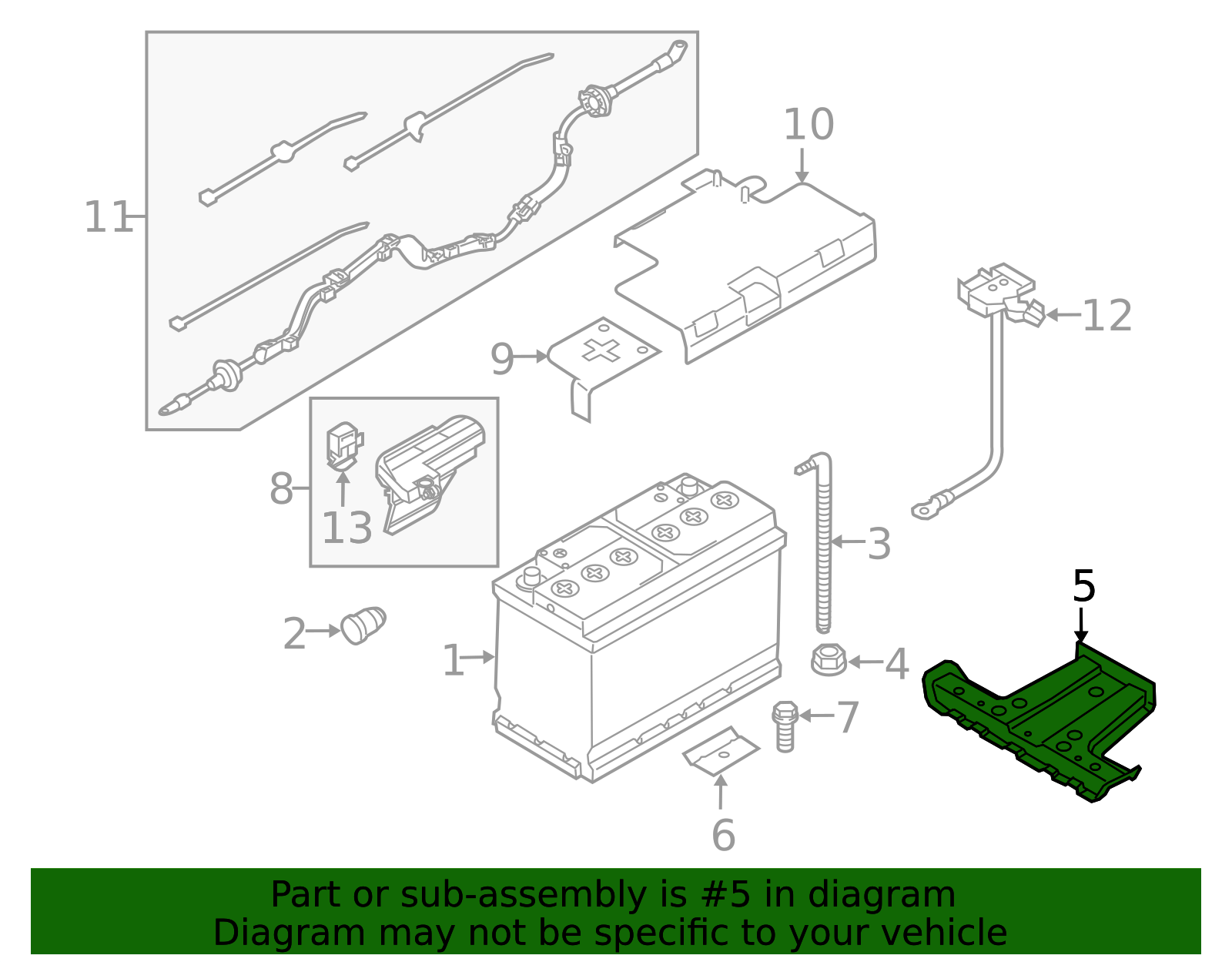 11
10
12
9
8
13
3
5
2
1
4
7
6

Part or sub-assembly is #5 in diagram
Diagram may not be specific to your vehicle