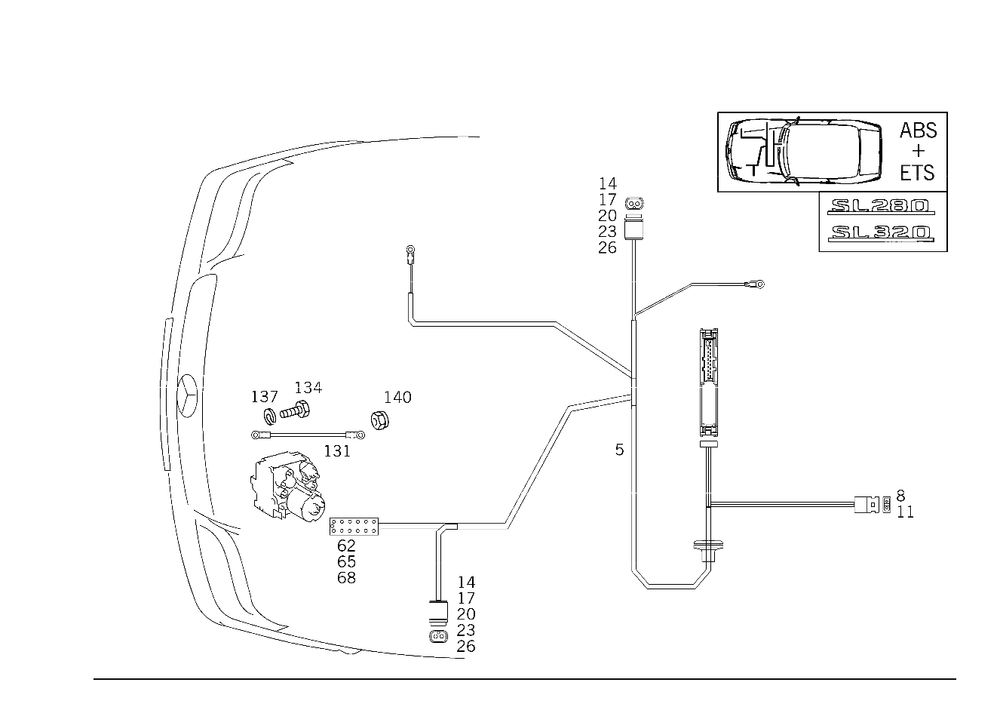 ABS
+
ETS

SL280
SL320

14
17
20
23
26

137
134
140
131

5

8
11

62
65
68

14
17
20
23
26