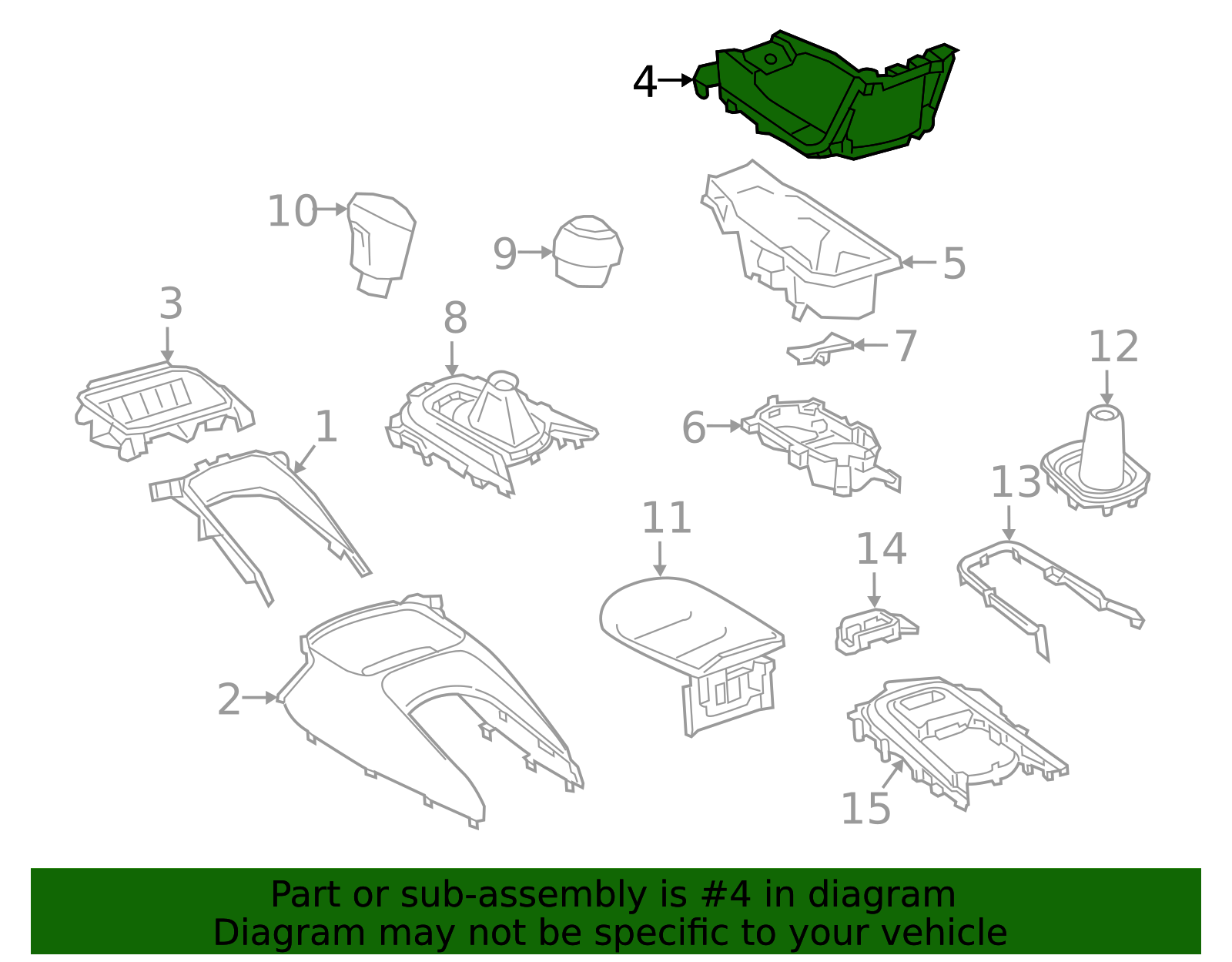 4
10
9
5
3
8
7
12
1
6
13
11
14
2
15

Part or sub-assembly is #4 in diagram
Diagram may not be specific to your vehicle