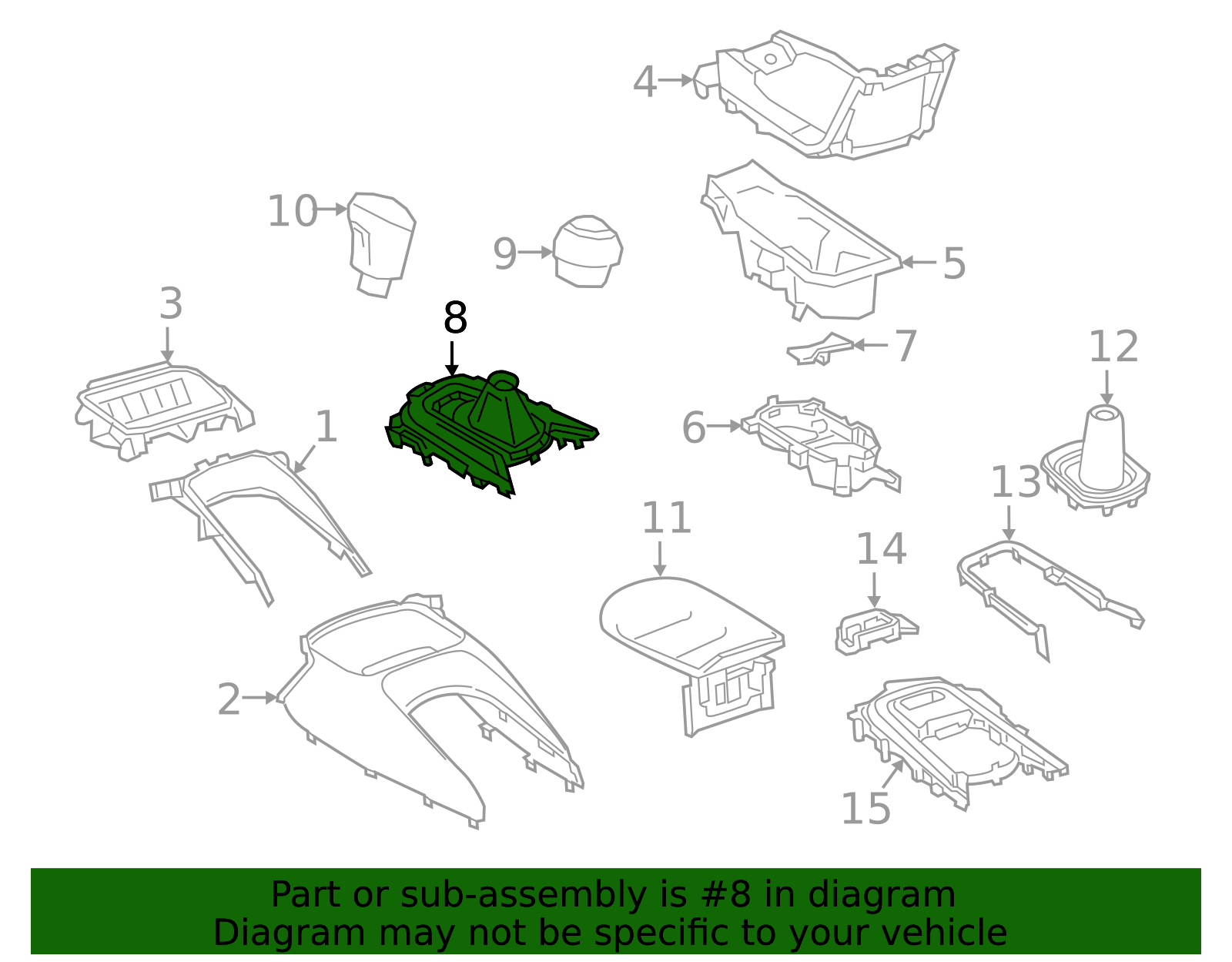 4
10
9
5
3
8
7
12
1
6
13
11
14
2
15

Part or sub-assembly is #8 in diagram
Diagram may not be specific to your vehicle