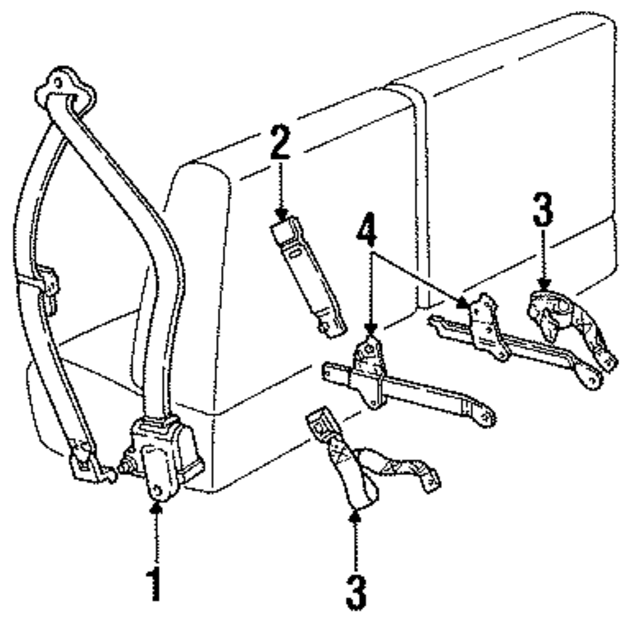 2
4
3
1
3