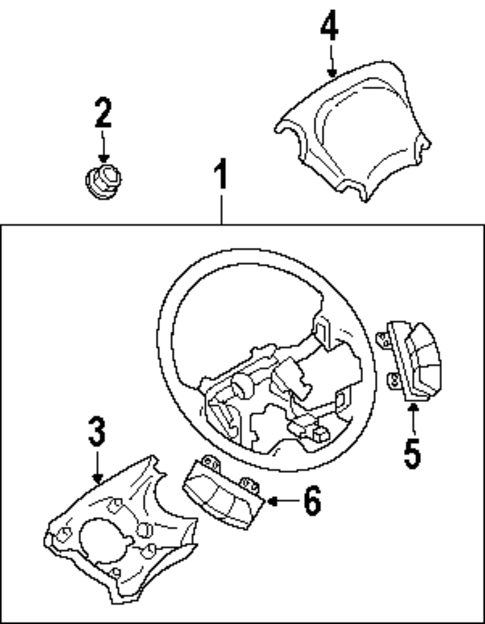 4
2
1
5
3
6