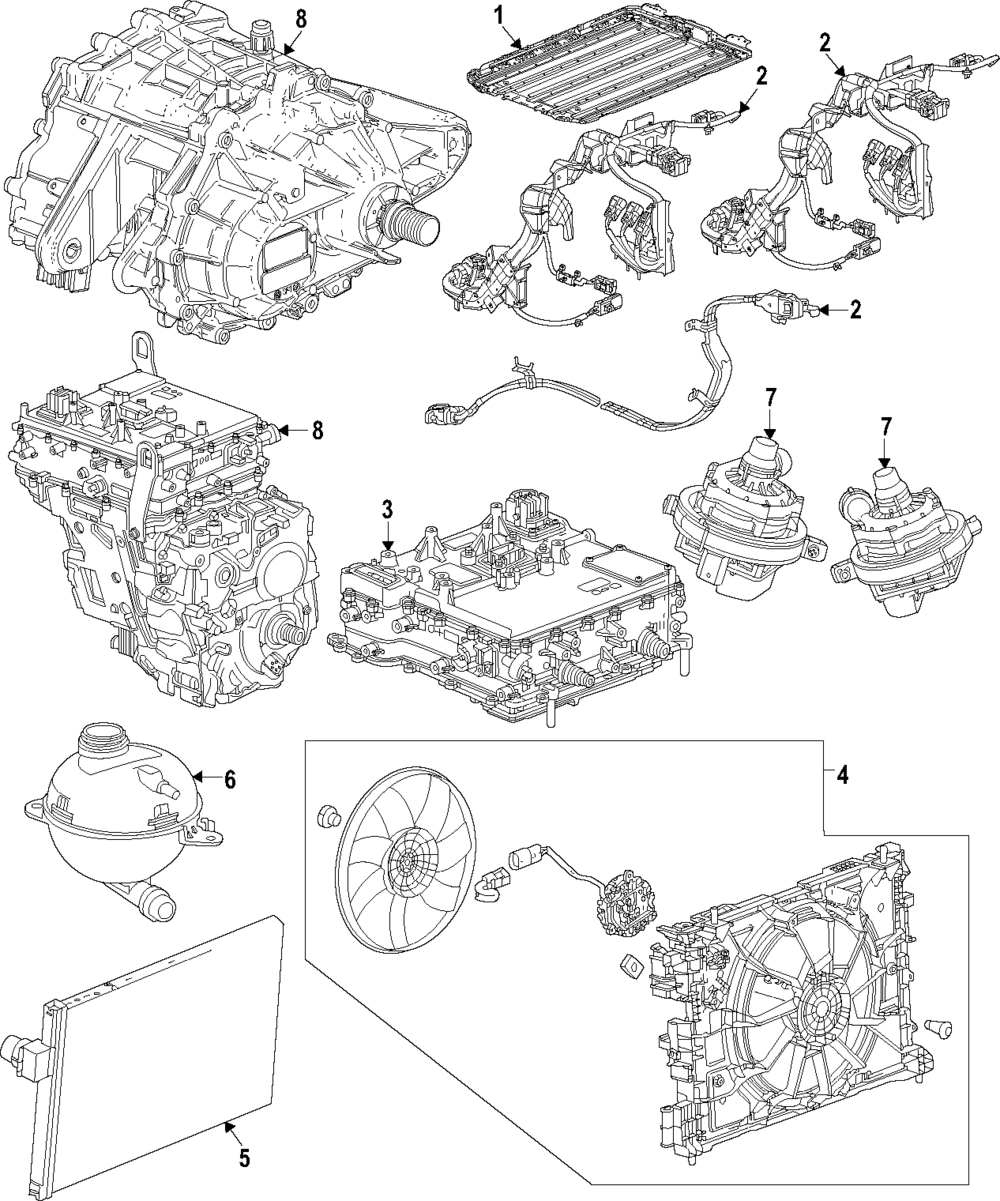 8
1
2
2
2
8
7
7
3
6
4
5