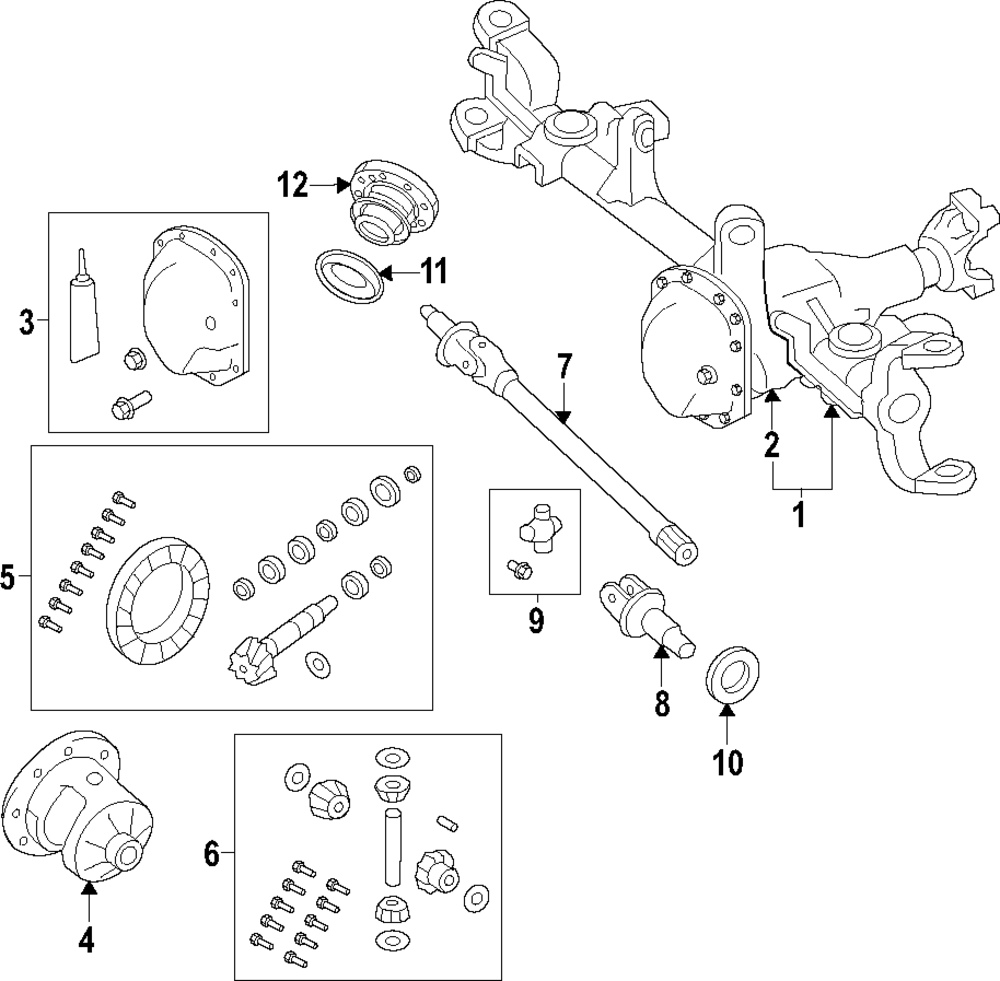 12
11
3
7
2
1
5
9
8
10
6
4