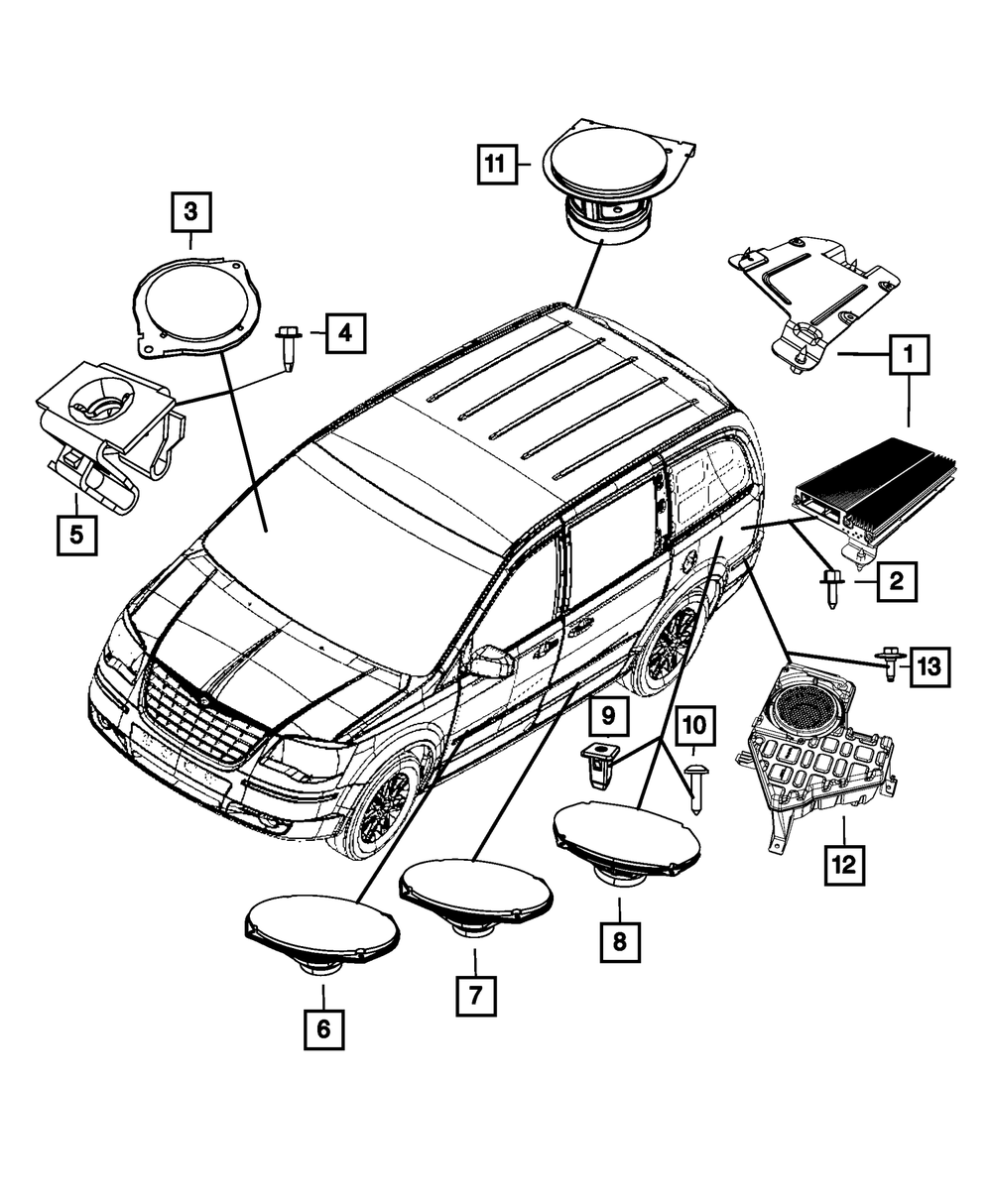 11
3
4
1
5
2
13
9
10
12
8
7
6