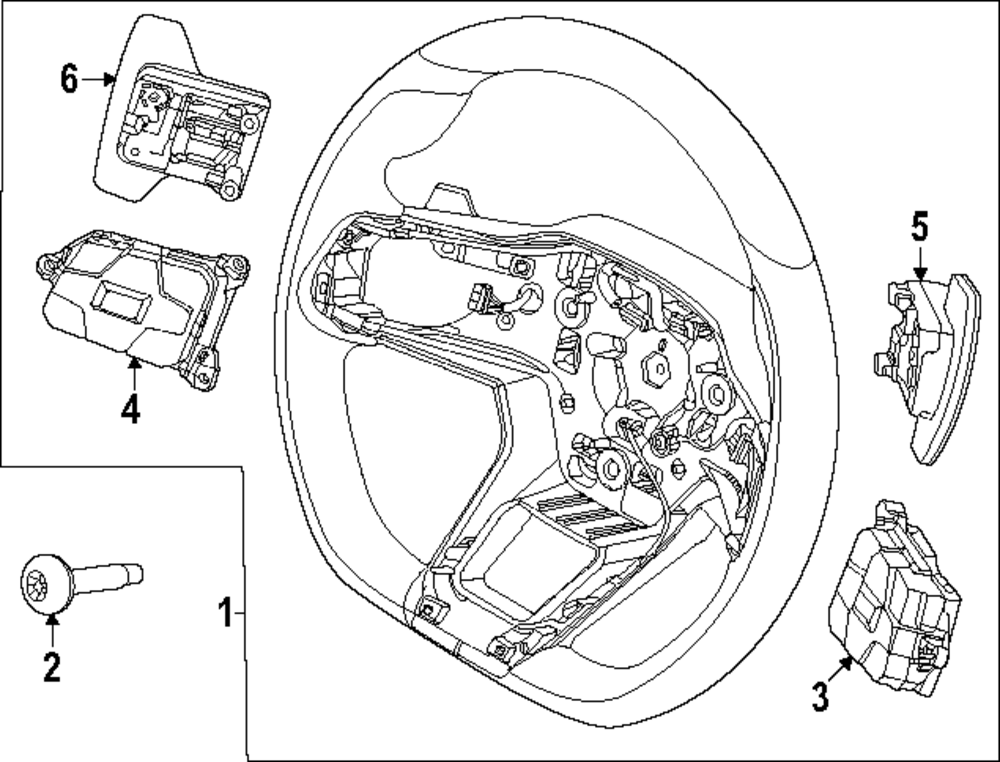 6
5
4
1
2
3