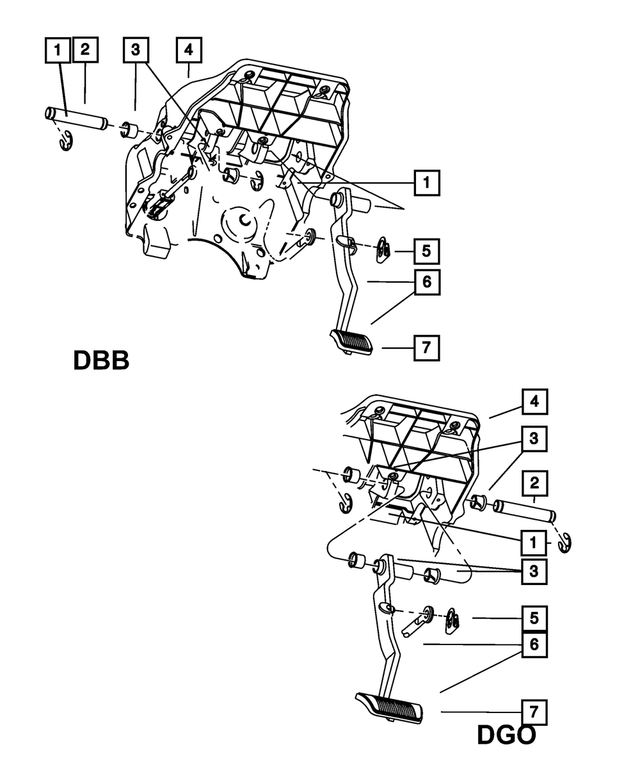 1
2
3
4
1
5
6
7
DBB
4
3
2
1
3
5
6
7
DGO