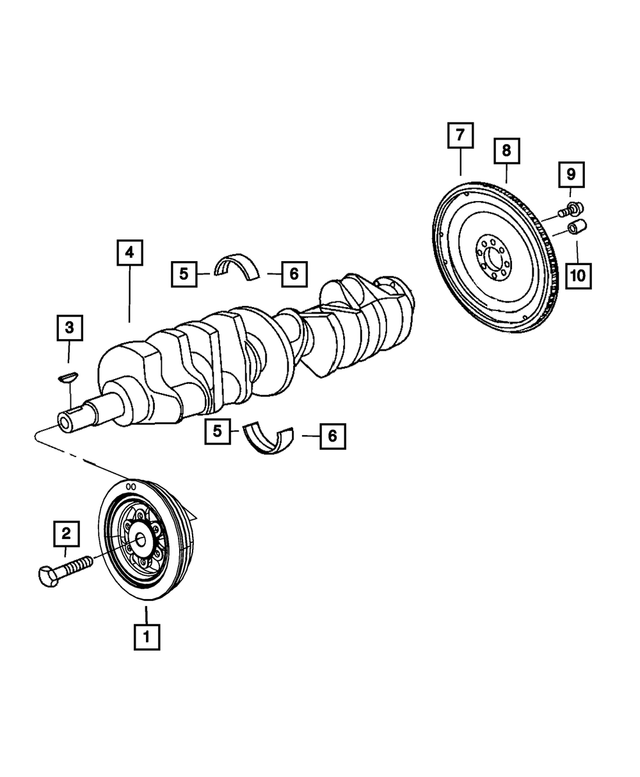 7
8
9
10
4
5
6
3
5
6
2
1