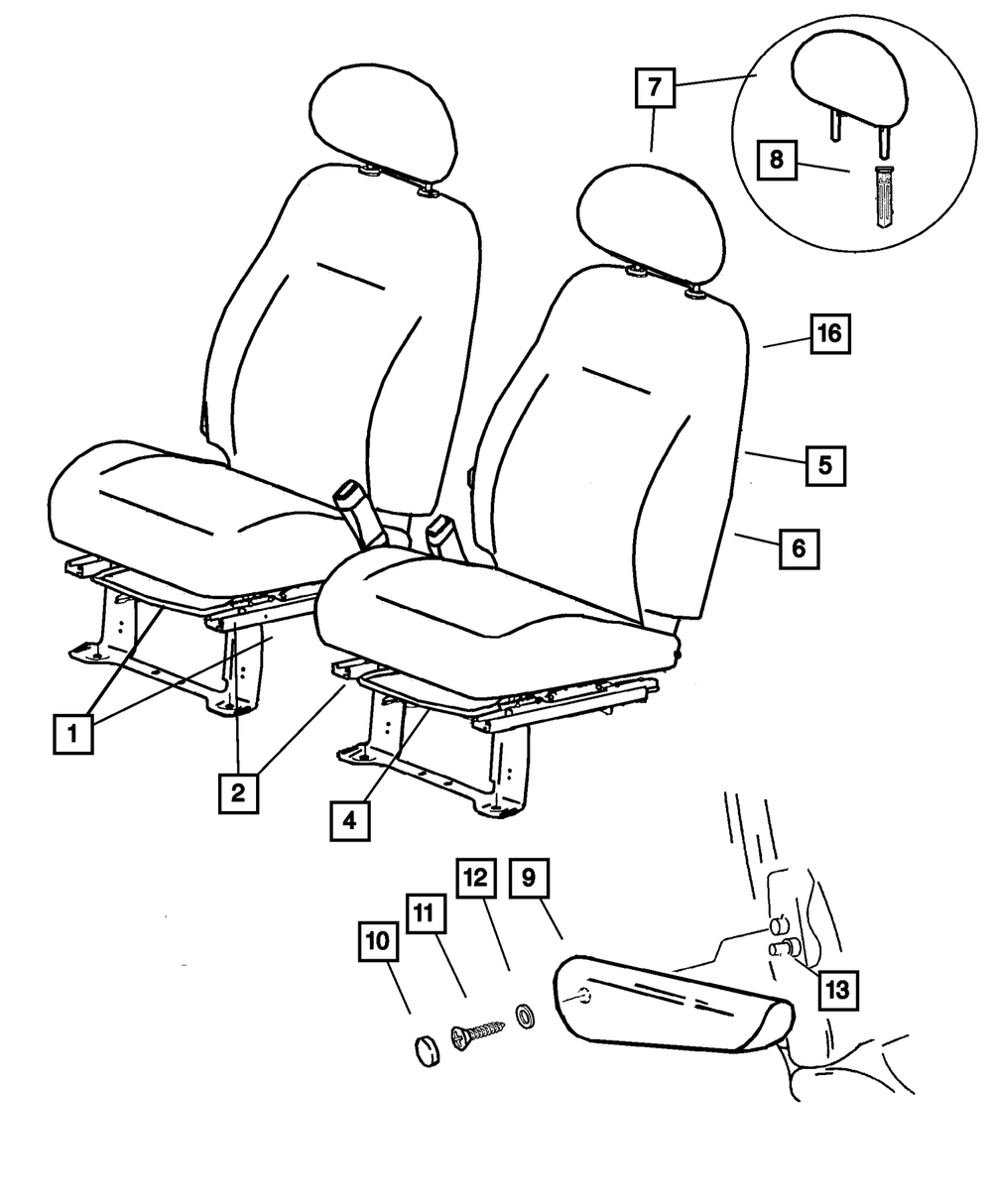 7
8
16
5
6
1
2
4
12
9
11
10
13