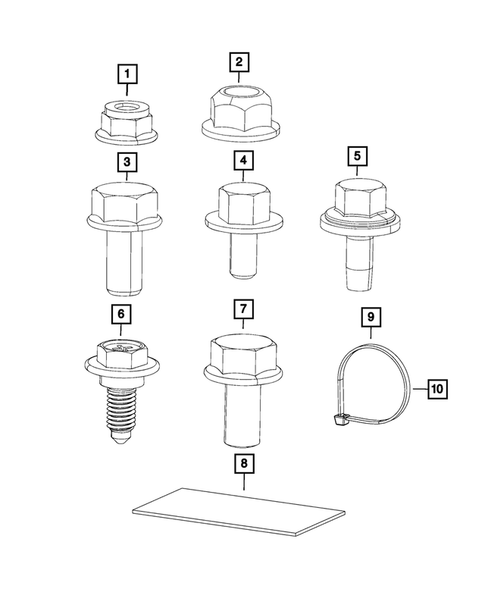 1
2
3
4
5
6
7
9
10
8