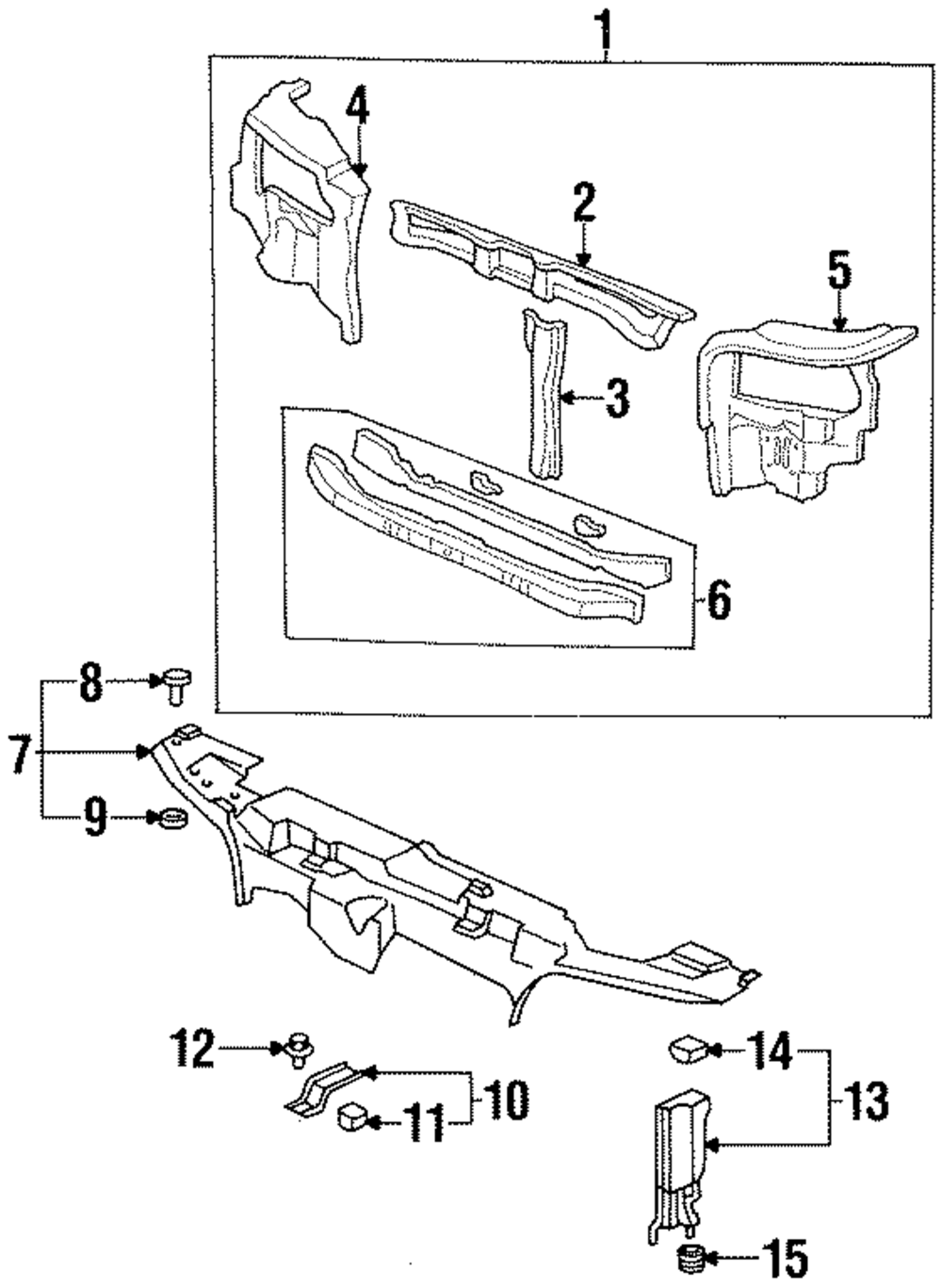 1
4
2
5
3
6
8
7
9
12
10
11
14
13
15