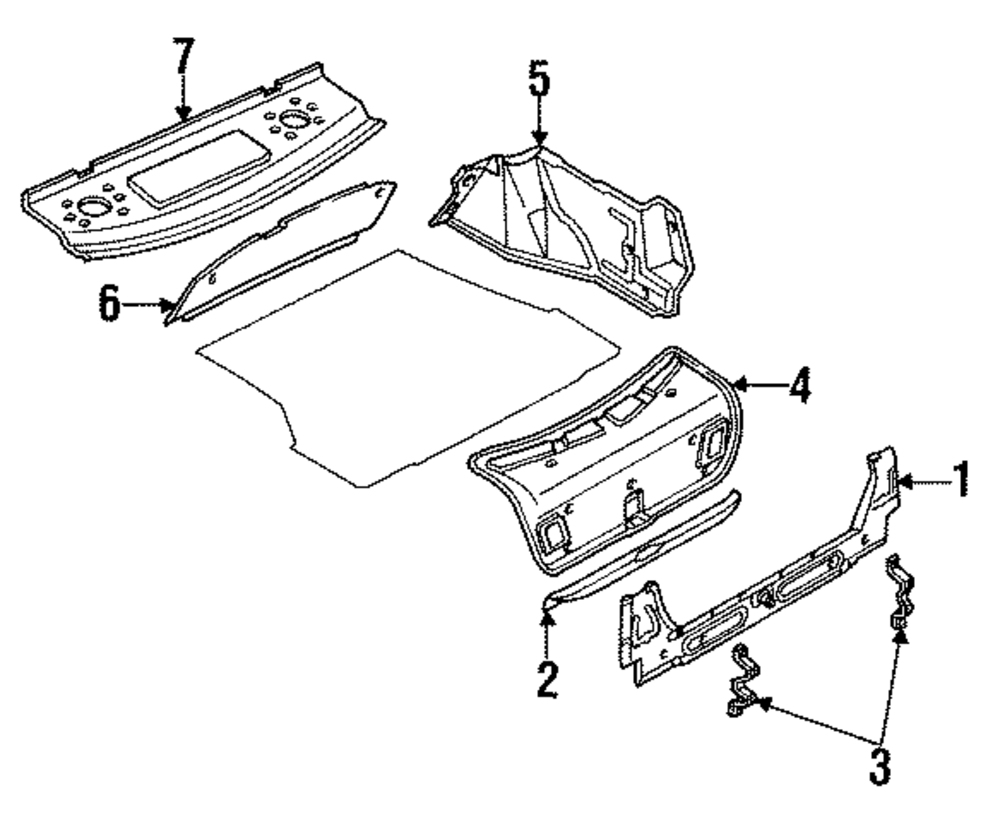 7
5
6
4
1
2
3