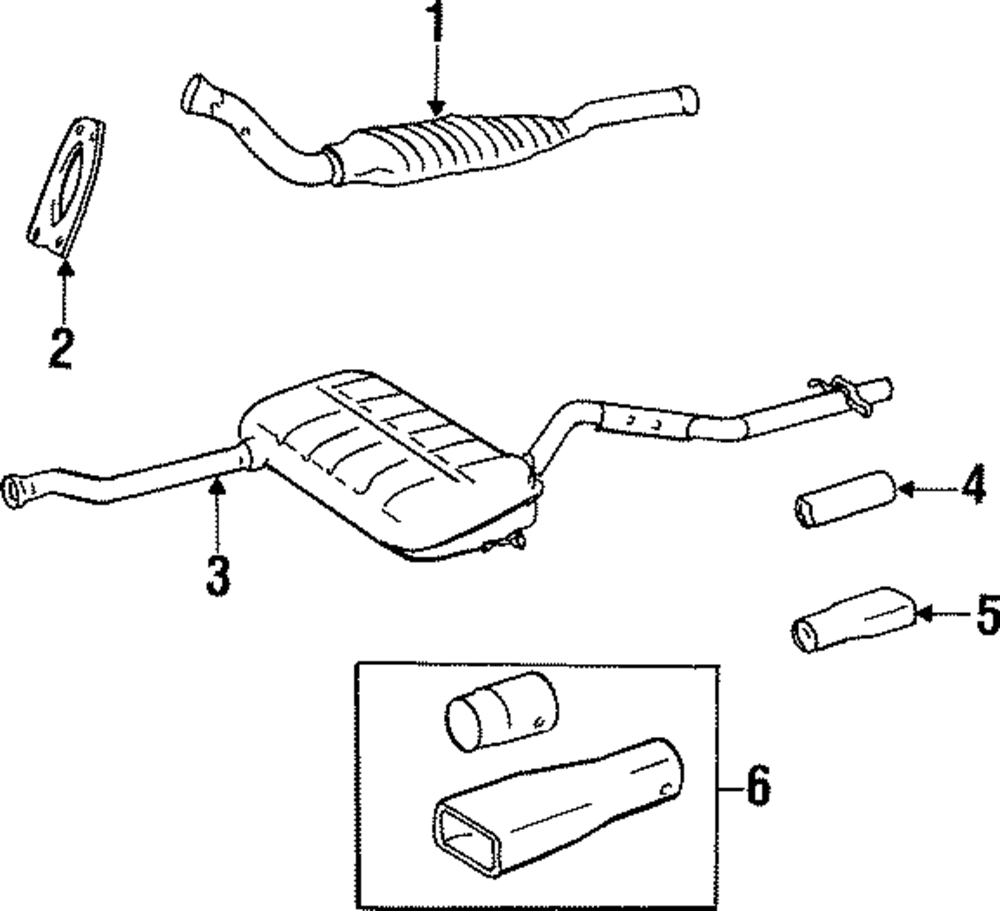 1
2
3
4
5
6