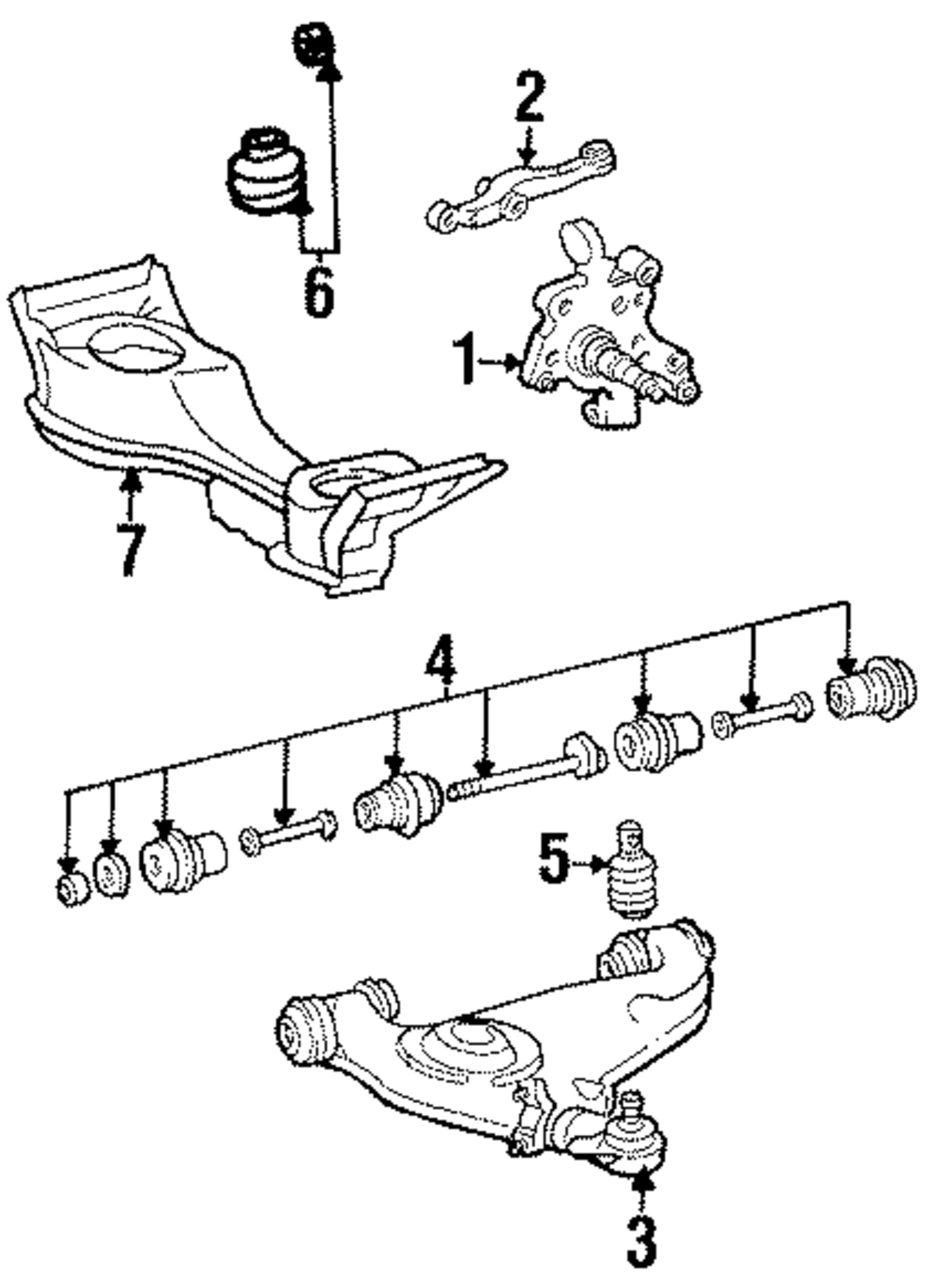 2
6
1
7
4
5
3