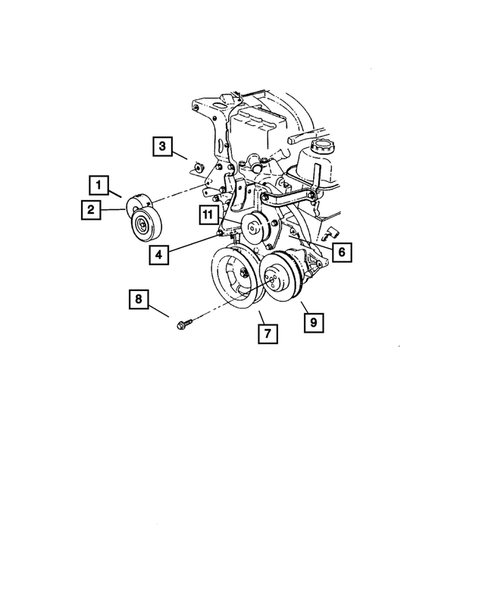 3
1
2
11
4
6
8
7
9