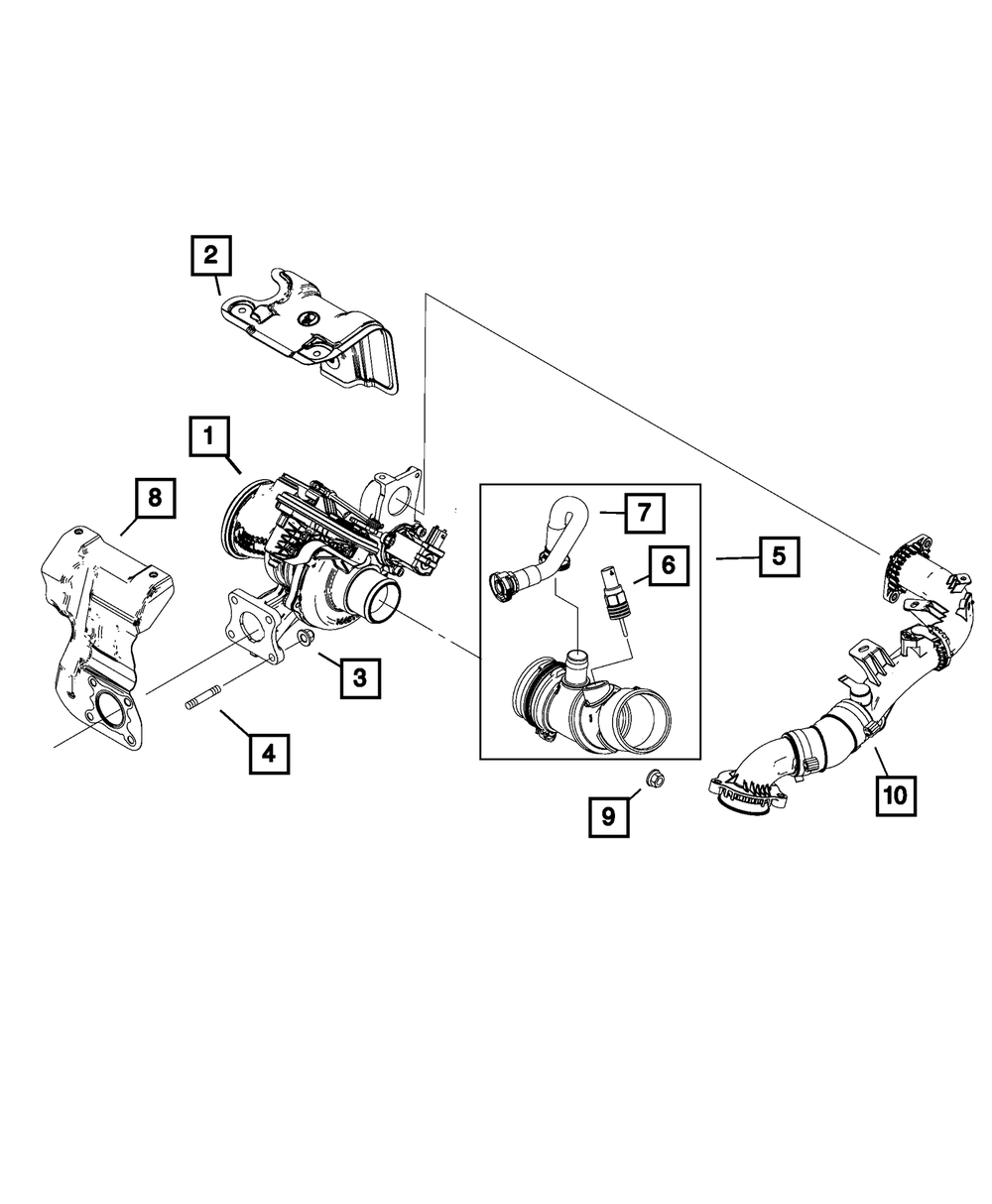 2
1
8
7
6
5
3
4
9
10