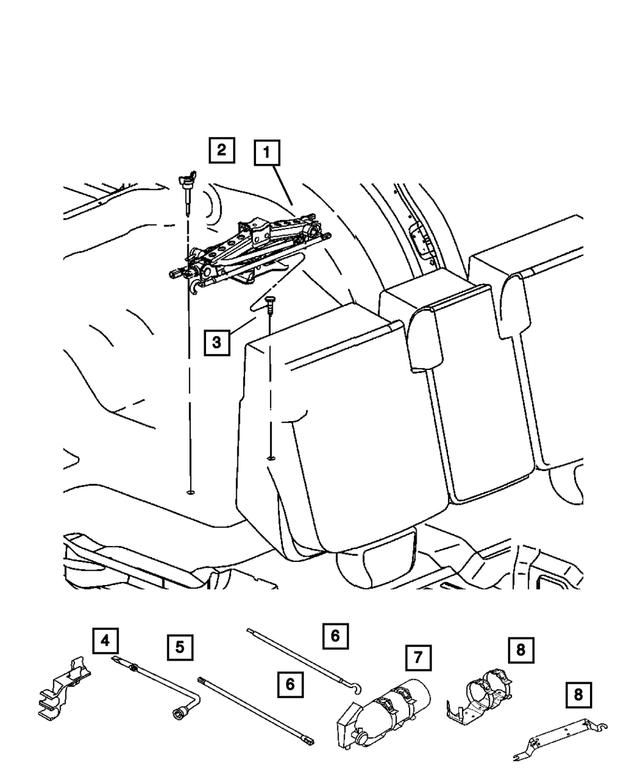 2
1
3
4
5
6
6
7
8
8