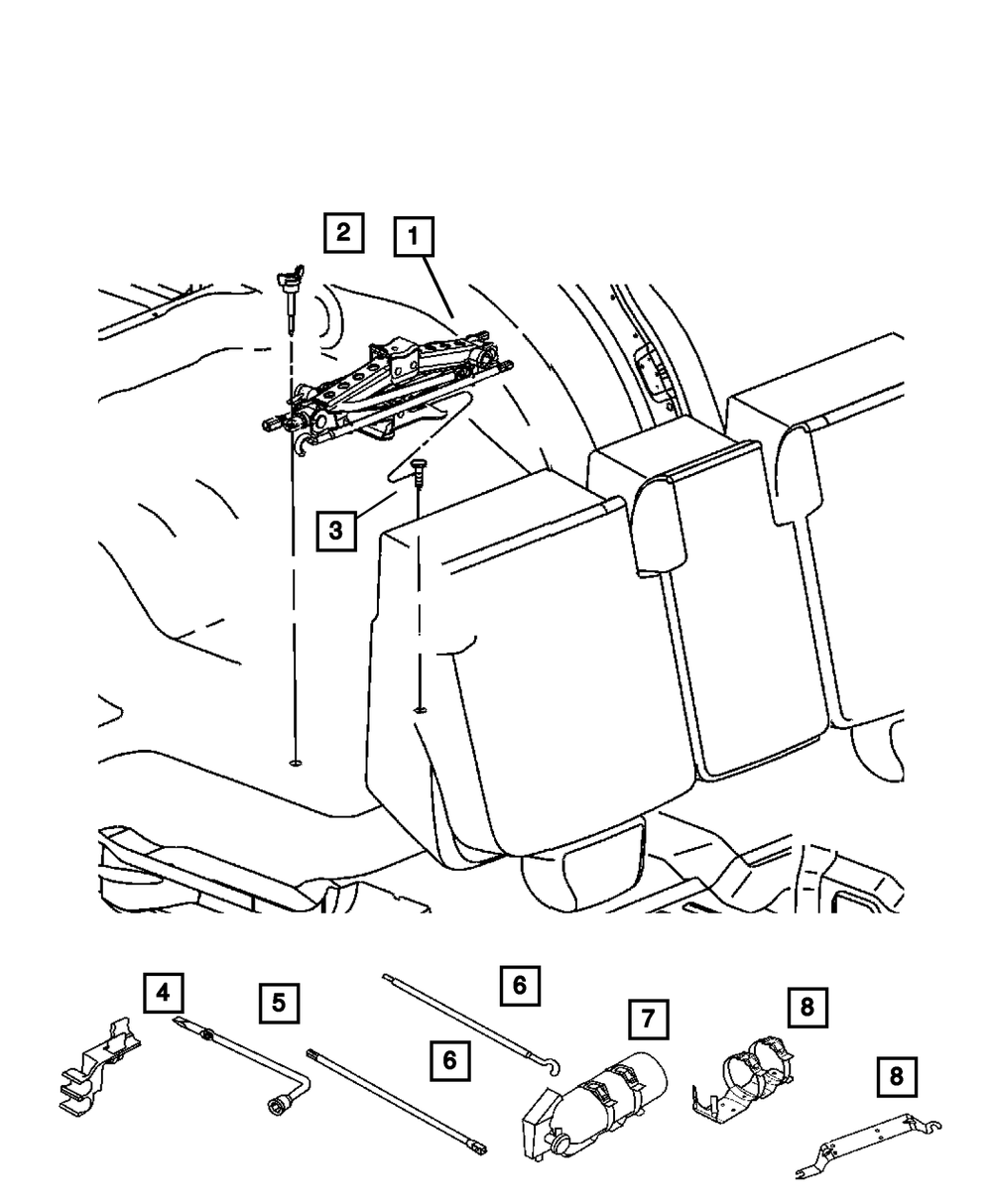 2
1
3
4
5
6
6
7
8
8