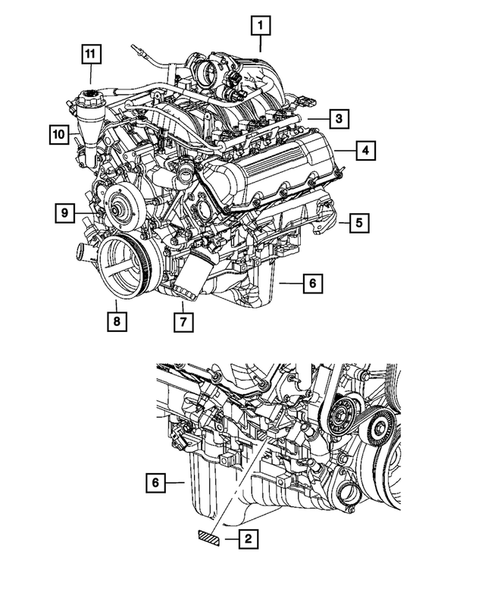 1
11
3
10
4
9
5
6
8
7
6
2