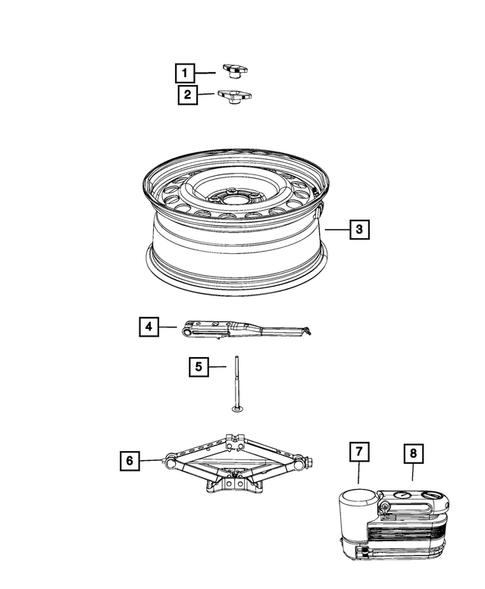 1
2
3
4
5
6
7
8