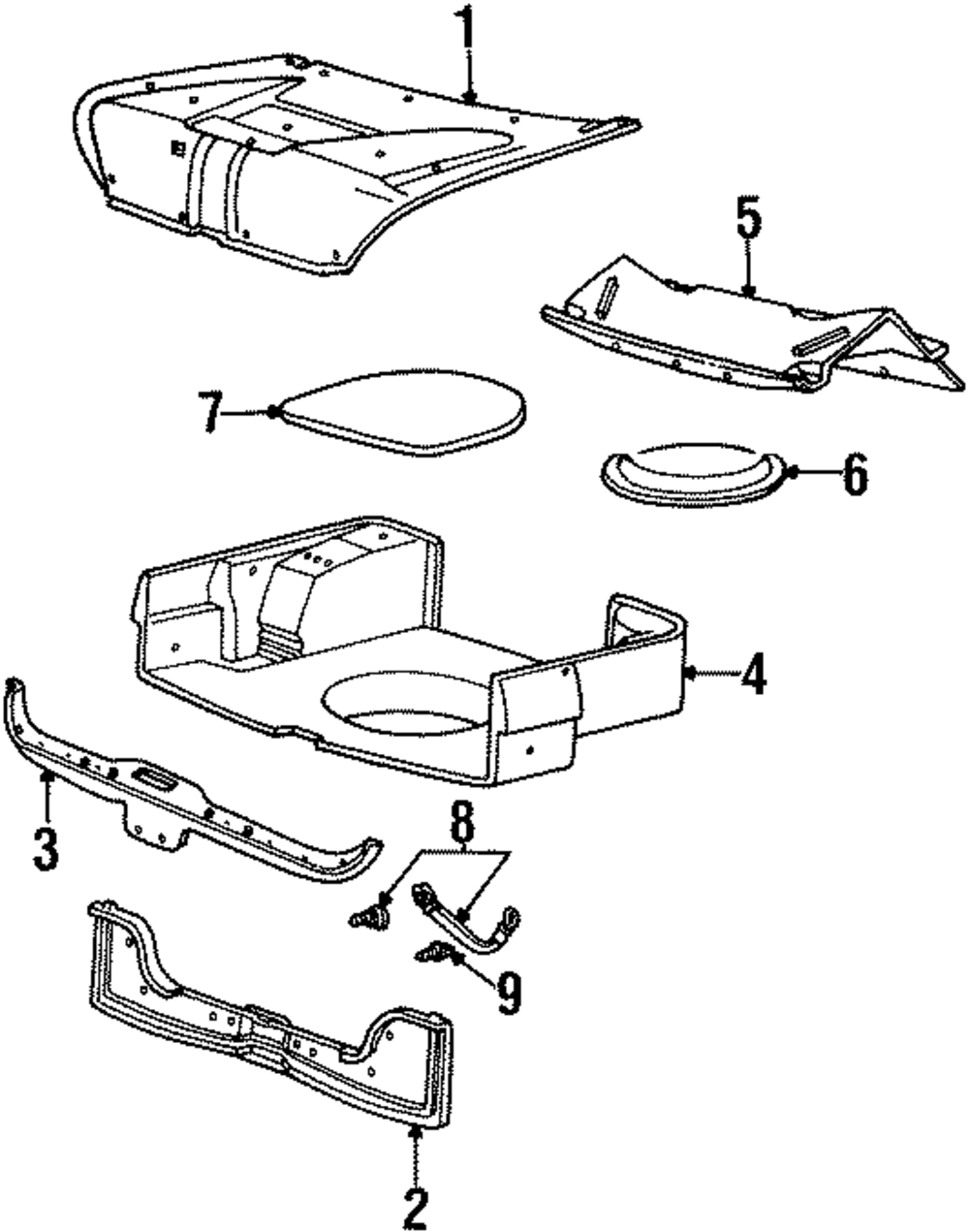 1
5
7
6
4
3
8
9
2