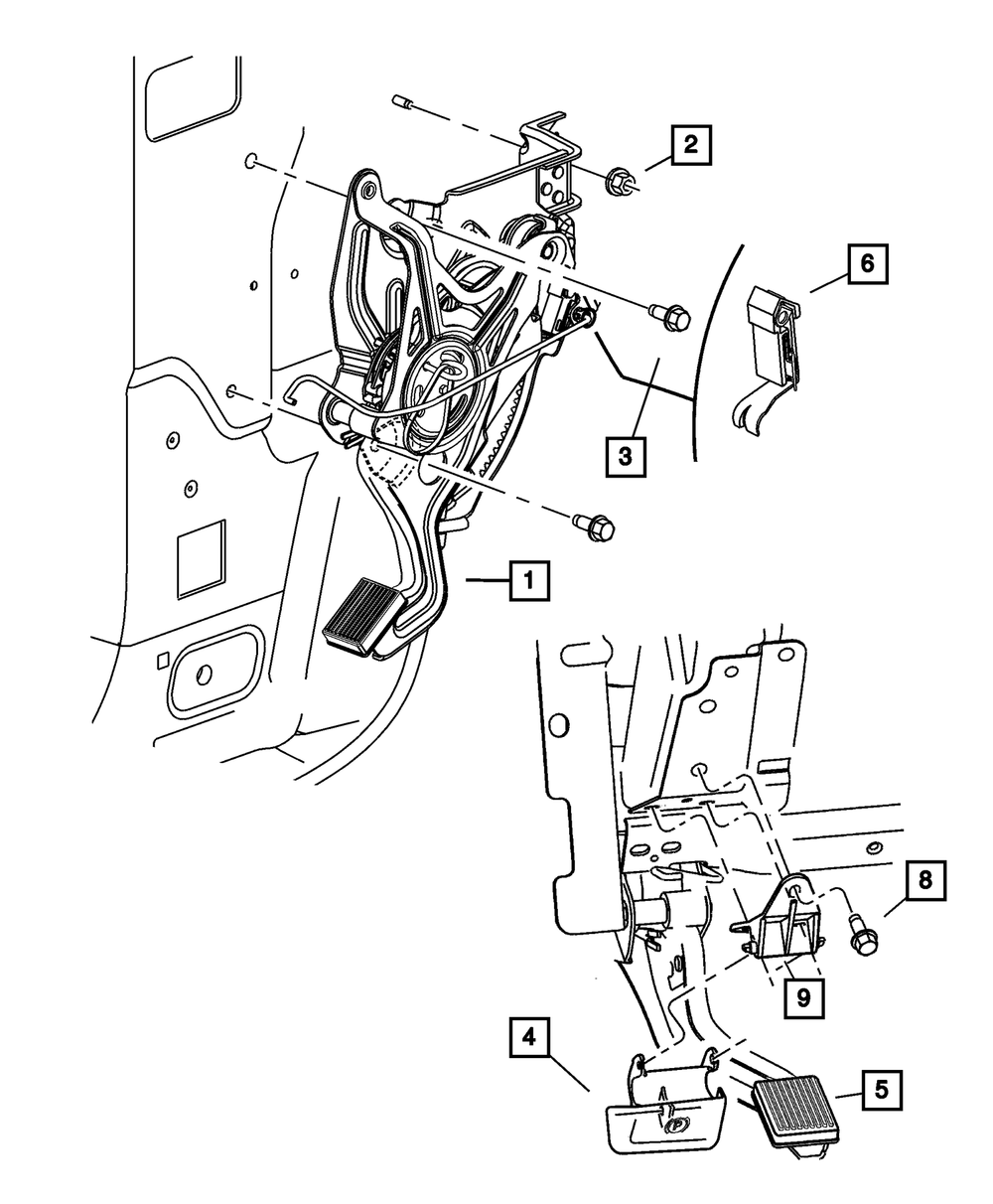 2
6
3
1
8
9
4
5