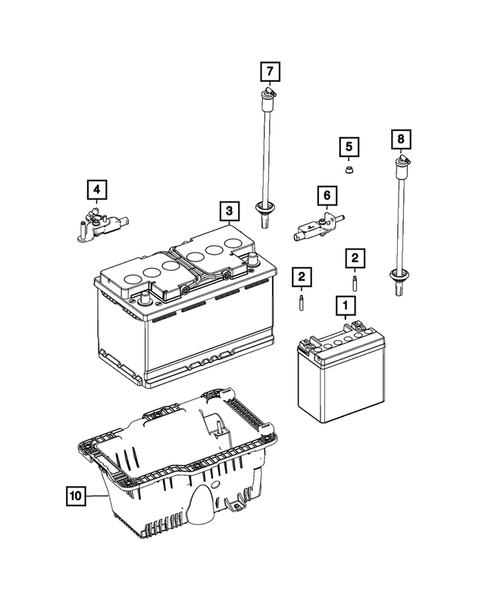 7

5

8

4

6

3

2

2

1

10