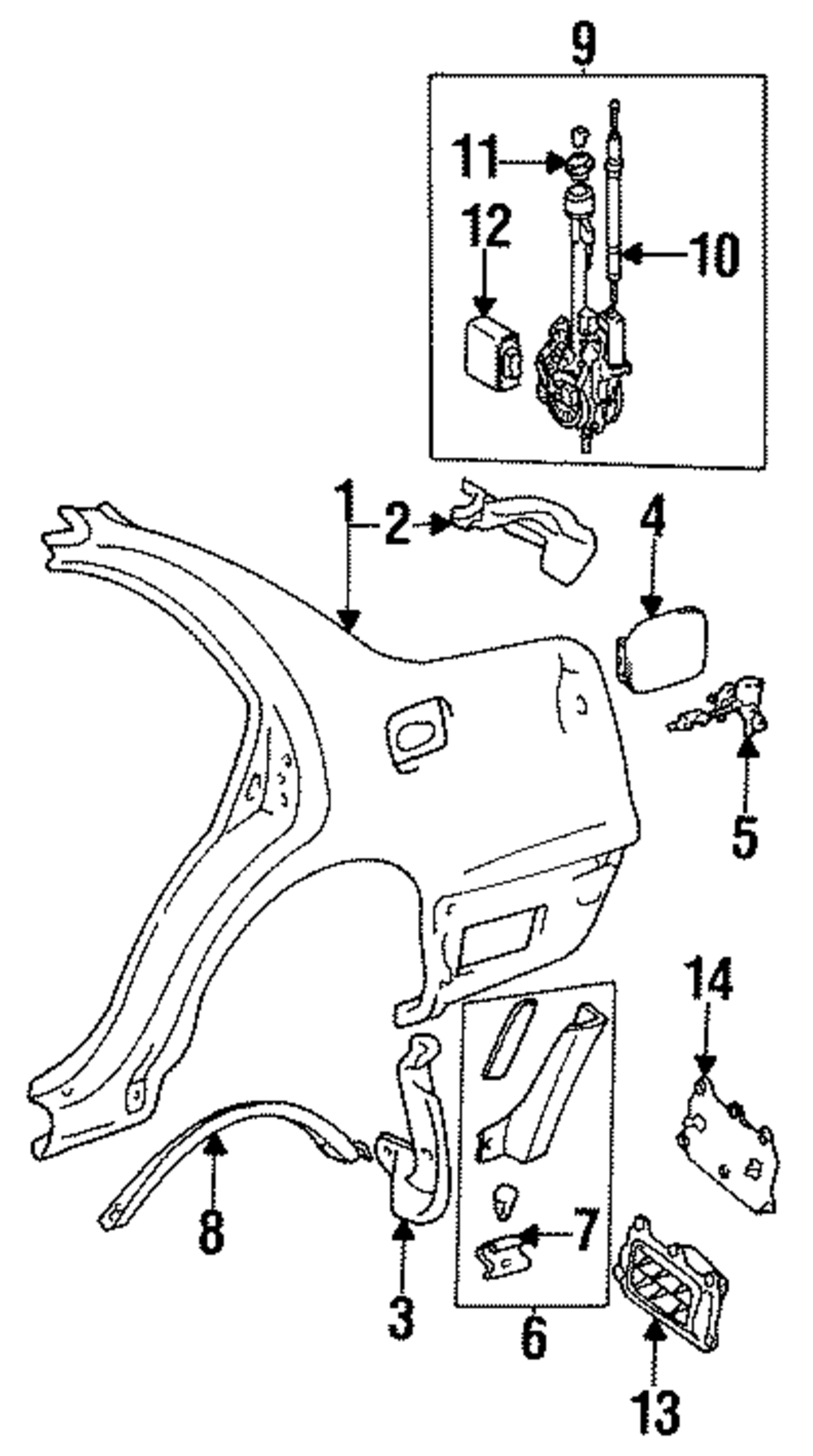 9
11
12
10
1
2
4
5
14
8
3
7
6
13