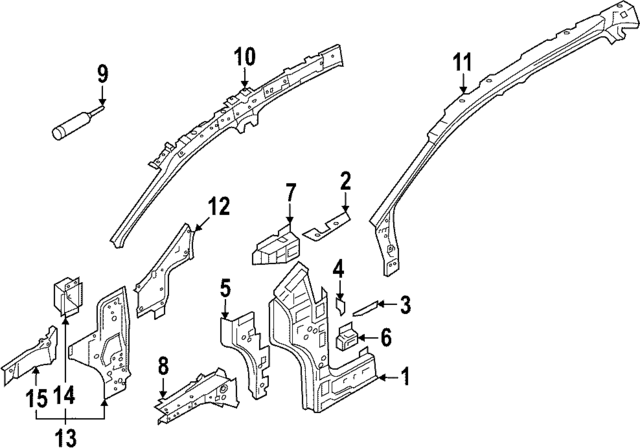 9
10
11
12
7
2
4
3
5
6
1
8
15
14
13