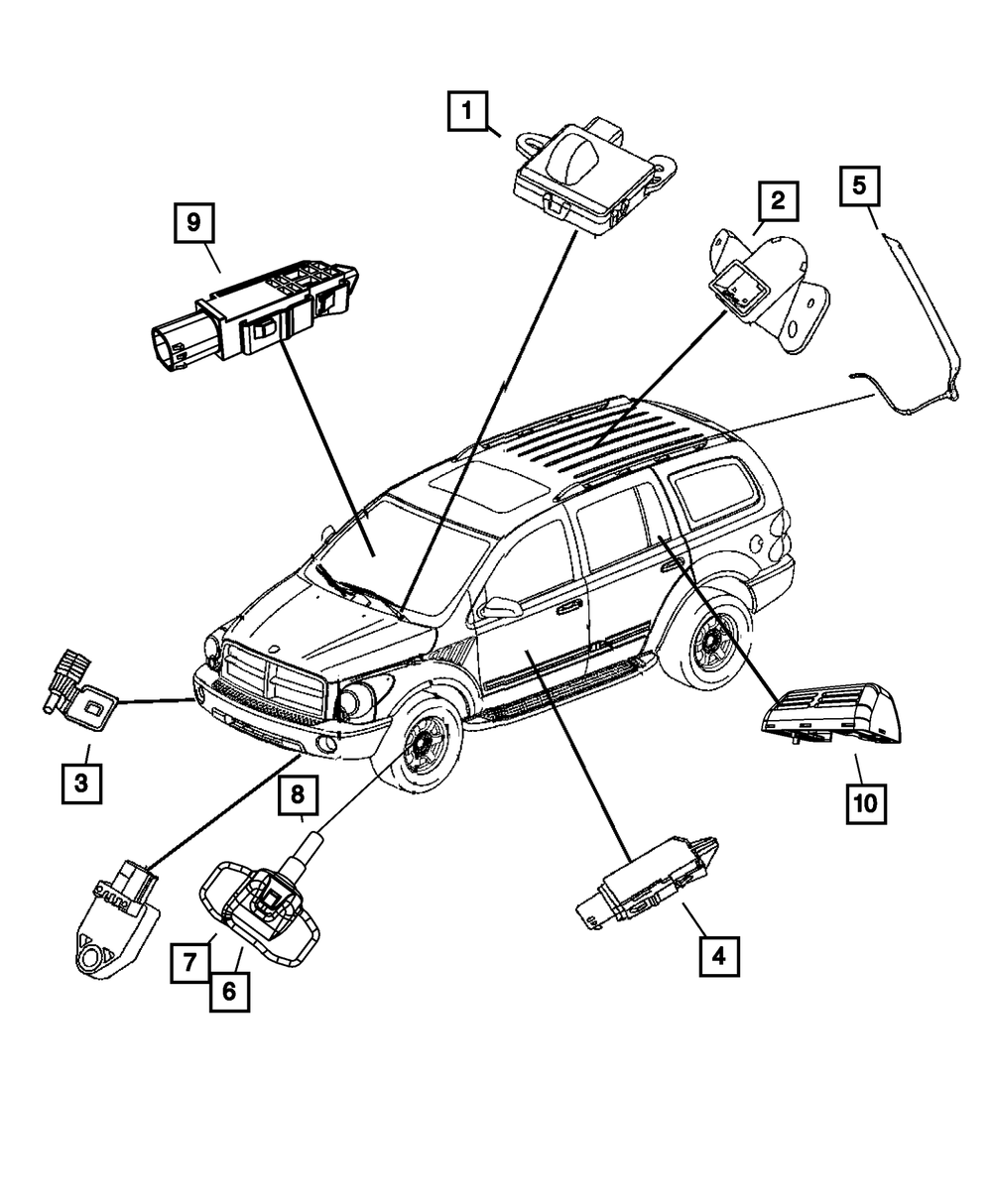 1
9
2
5
3
8
10
7
6
4