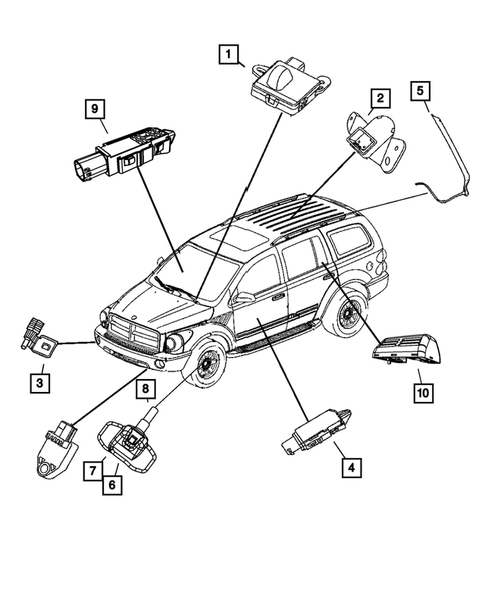 1
9
2
5
3
8
10
7
6
4