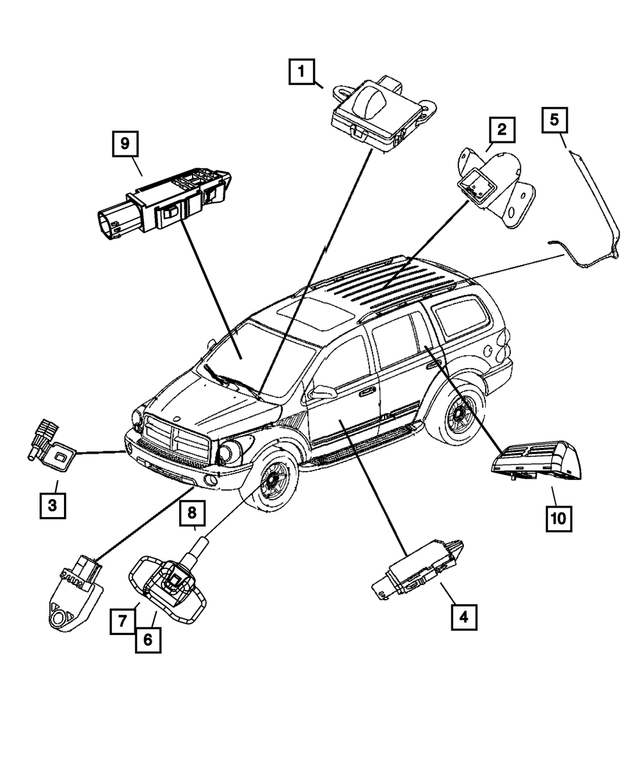 1
9
2
5
3
8
10
7
6
4