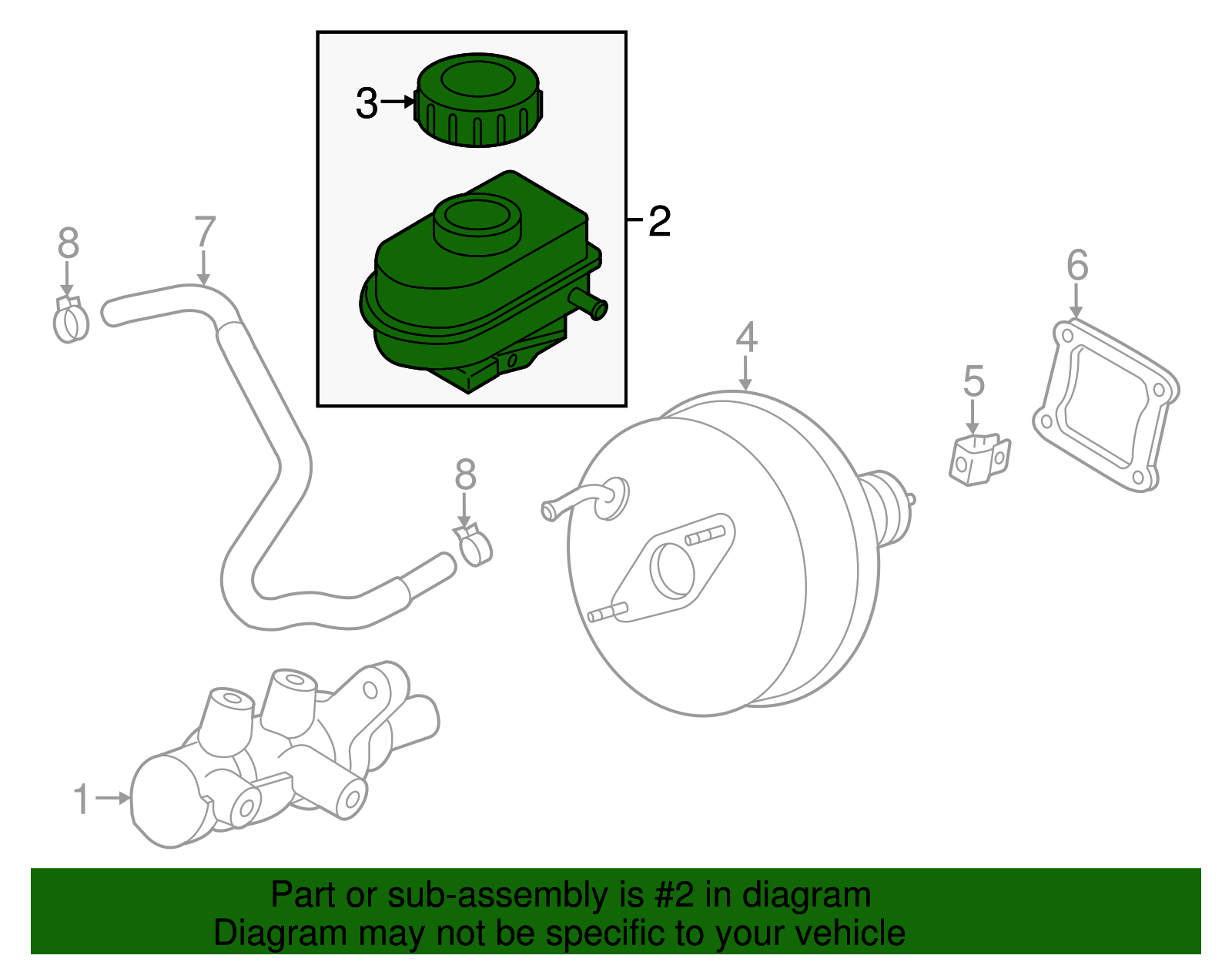 3
2
8
7
6
4
5
8
1

Part or sub-assembly is #2 in diagram
Diagram may not be specific to your vehicle