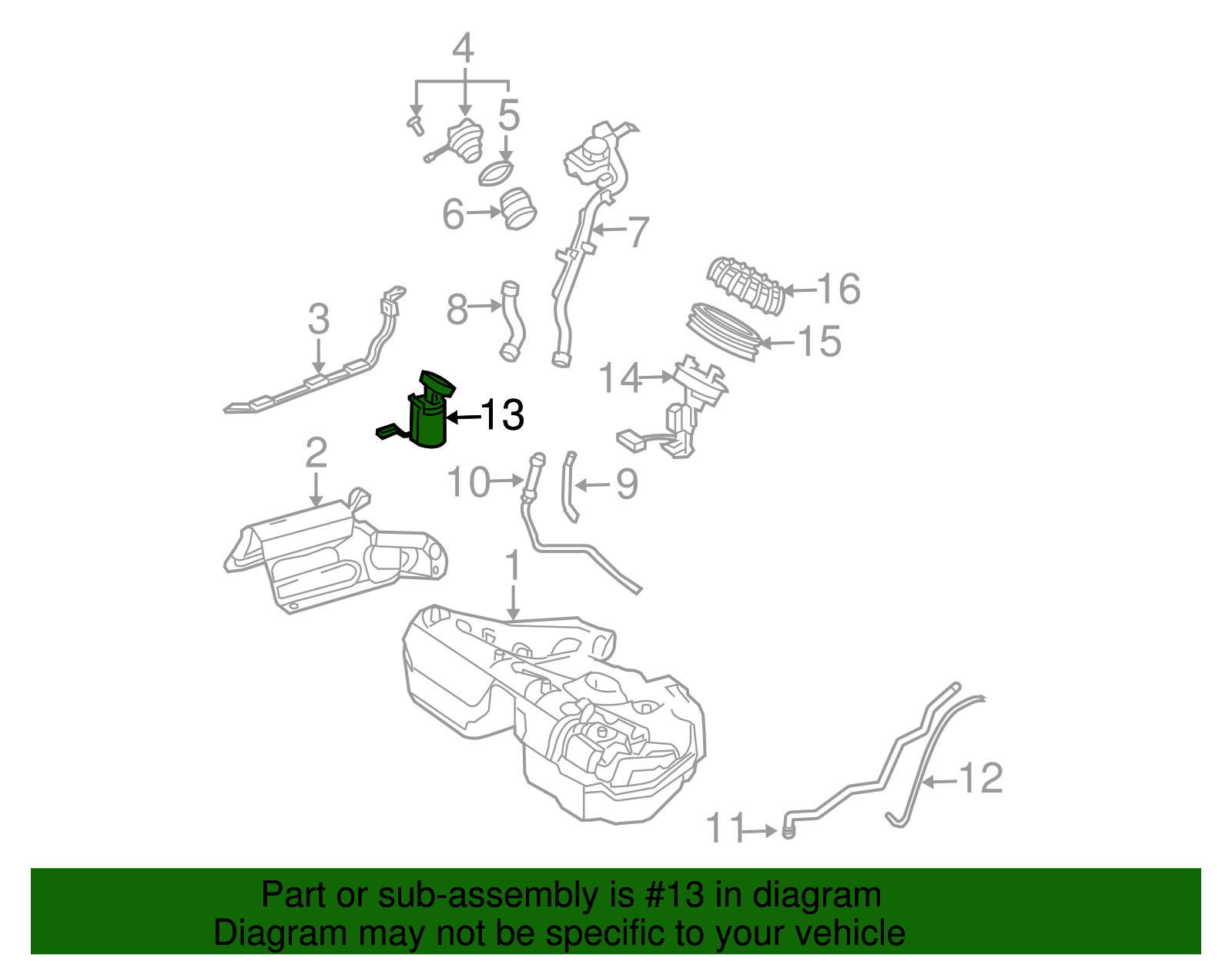 4
5
6
7
16
3
8
15
14
13
2
10
9
1
12
11

Part or sub-assembly is #13 in diagram
Diagram may not be specific to your vehicle