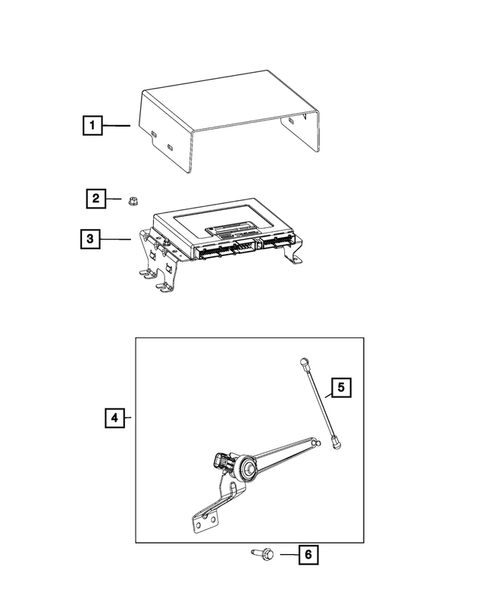 1

2

3

4

5

6