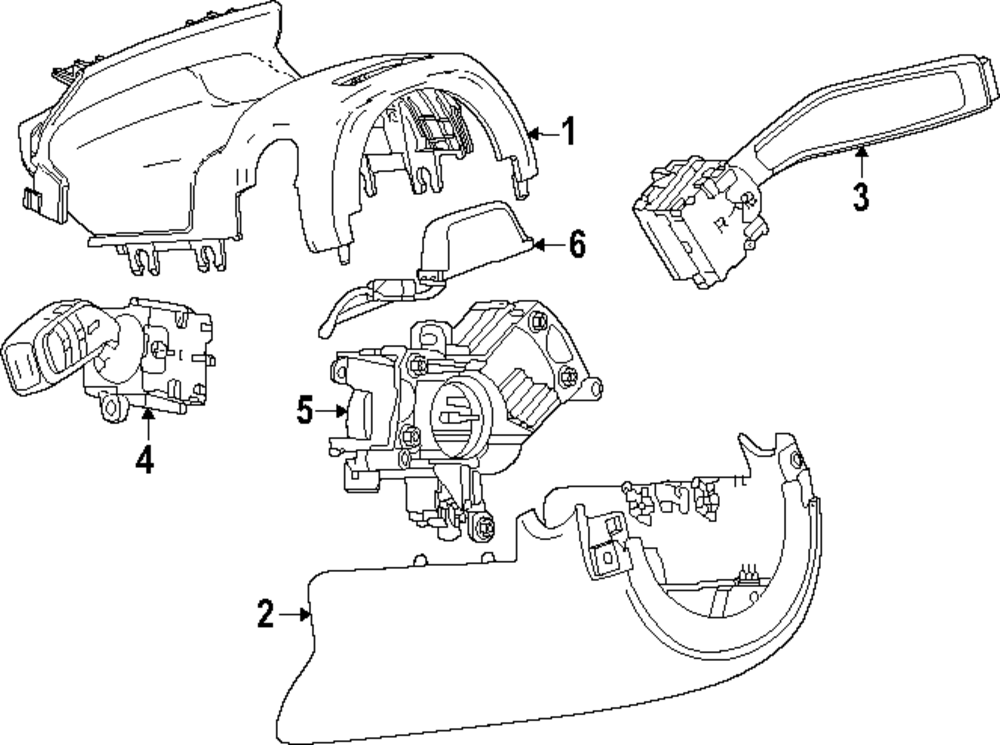 1
3
6
4
5
2