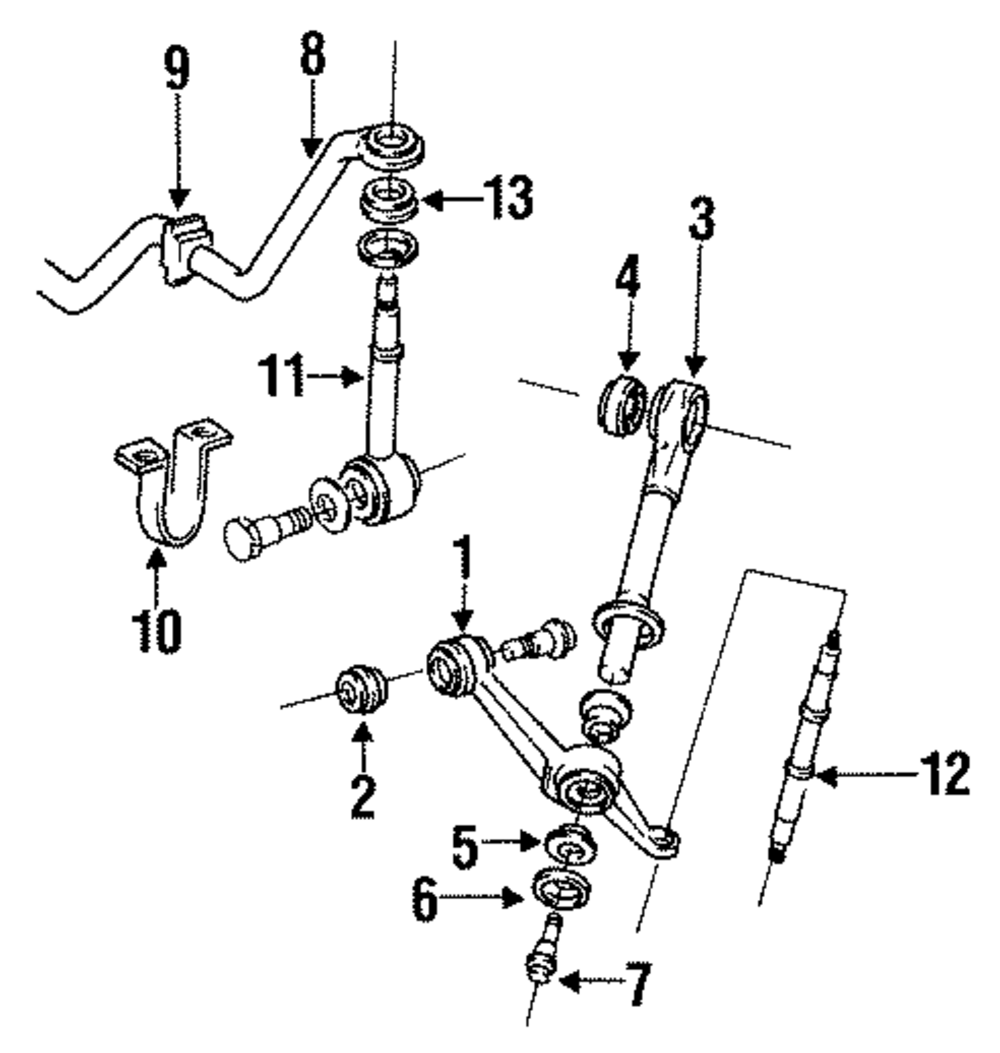 9
8
13
3
4
11
10
1
2
12
5
6
7