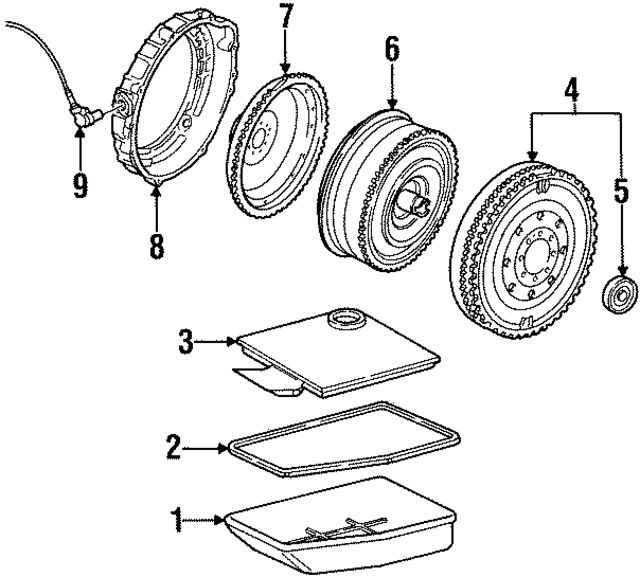 7
6
4
9
5
8
3
2
1